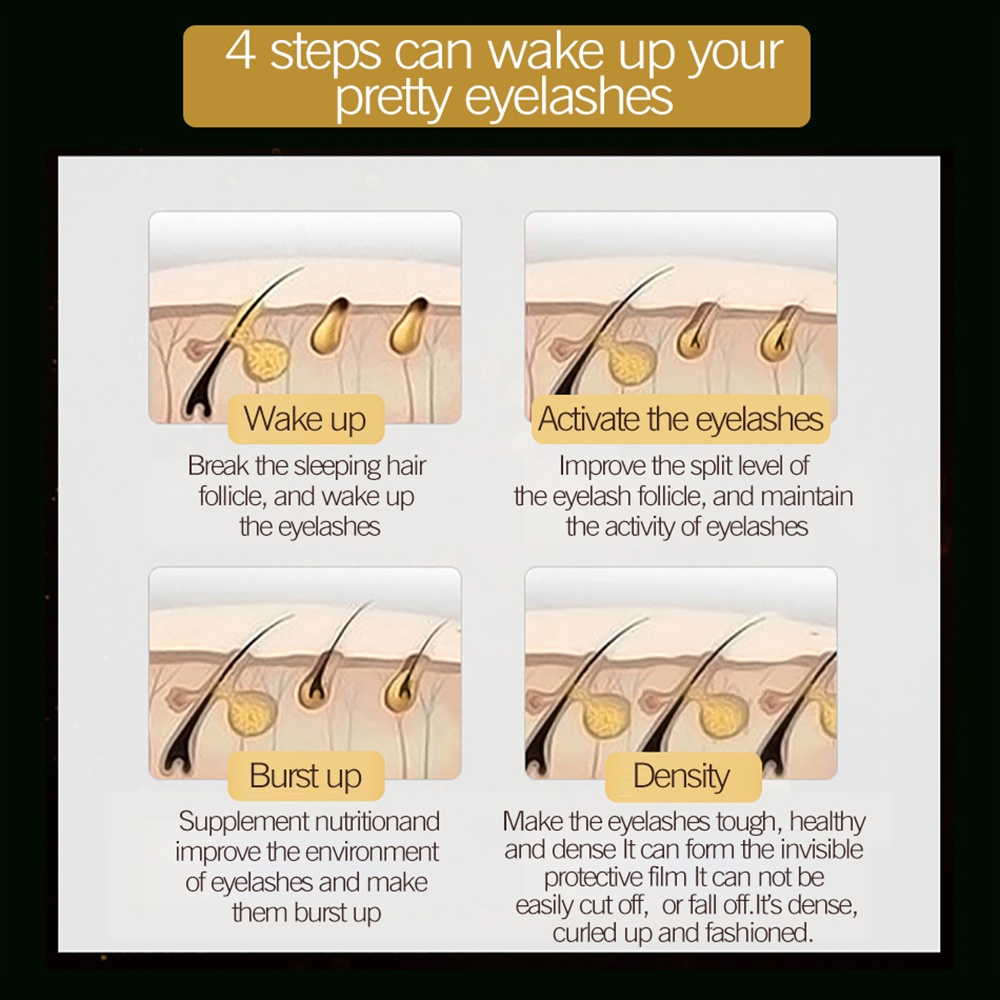 4 steps can wake up your pretty eyelashes

Wake up

Break the sleeping hair follicle, and wake up the eyelashes

Activate the eyelashes

Improve the split level of the eyelash follicle, and maintain the activity of eyelashes

Burst up

Supplement nutritionand improve the environment of eyelashes and make them burst up

Density

Make the eyelashes tough, healthy and dense It can form the invisible protective film It can not be easily cut off,  or fall off.It's dense, curled up and fashioned.