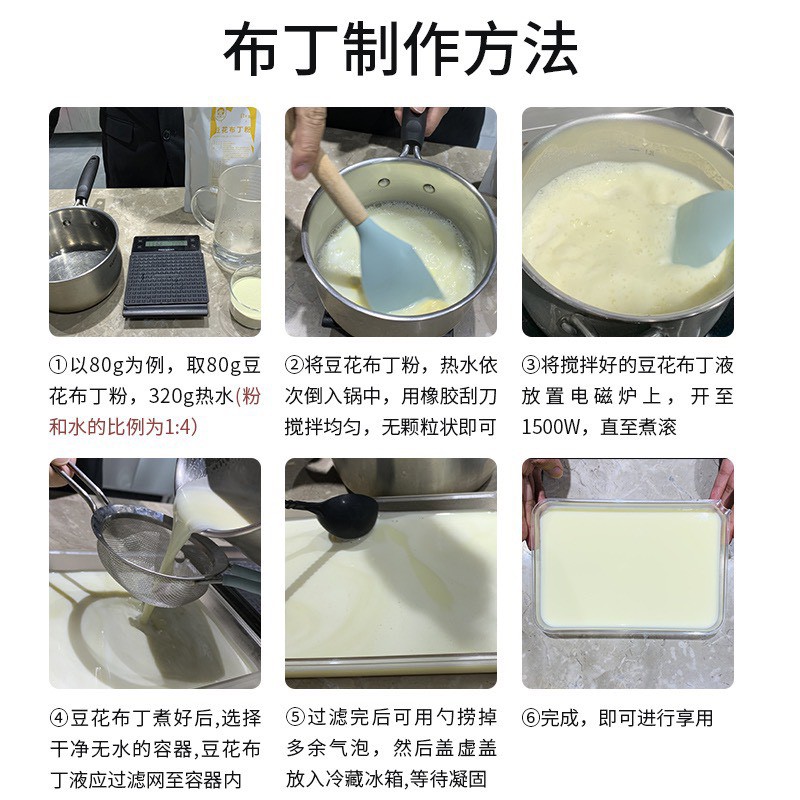 布丁制作方法

豆花布丁粉

①以80g为例，取80g豆花布丁粉，320g热水(粉和水的比例为1:4)

②将豆花布丁粉，热水依次倒入锅中，用橡胶刮刀搅拌均匀，无颗粒状即可

③将搅拌好的豆花布丁液放置电磁炉上，开至1500W，直至煮滚

④豆花布丁煮好后,选择干净无水的容器,豆花布丁液应过滤网至容器内

⑤过滤完后可用勺捞掉多余气泡，然后盖虚盖放入冷藏冰箱,等待凝固

⑥完成，即可进行享用