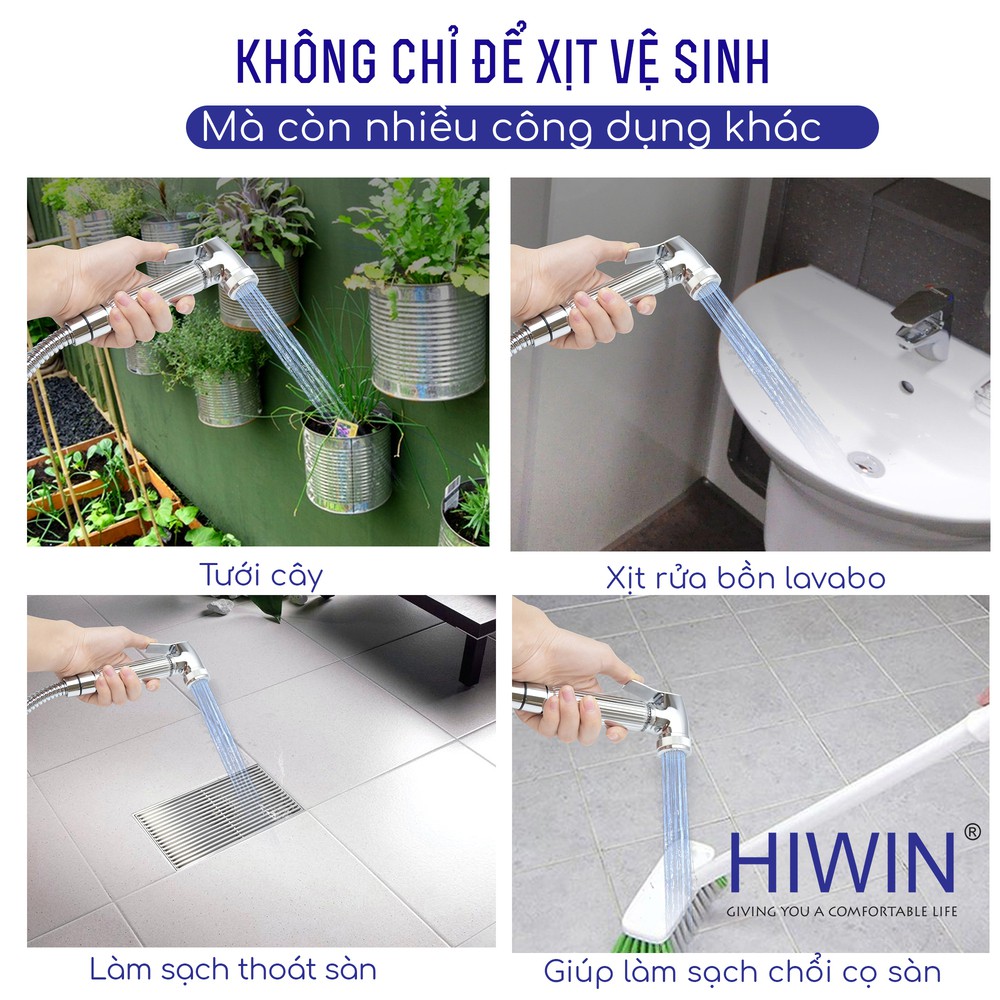 KHÔNG CHỈ ĐỂ XỊT VỆ SINH

Mà còn nhiều công dụng khác

Tưới cây

Xịt rửa bồn lavabo

Làm sạch thoát sàn

HIWIN®
GIVING YOU A COMFORTABLE LIFE

Giúp làm sạch chổi cọ sàn