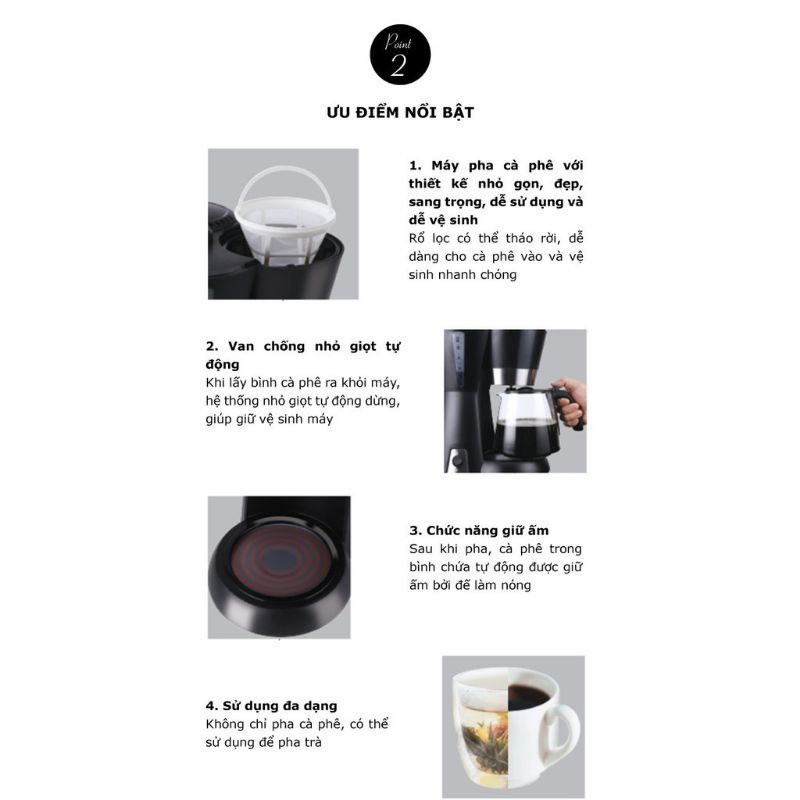 Point
2

ƯU ĐIỂM NỔI BẬT

1. Máy pha cà phê với thiết kế nhỏ gọn, đẹp, sang trọng, dễ sử dụng và dễ vệ sinh
Rổ lọc có thể tháo rời, dễ dàng cho cà phê vào và vệ sinh nhanh chóng

2. Van chống nhỏ giọt tự động
Khi lấy bình cà phê ra khỏi máy, hệ thống nhỏ giọt tự động dừng, giúp giữ vệ sinh máy

3. Chức năng giữ ấm
Sau khi pha, cà phê trong bình chứa tự động được giữ ấm bởi đế làm nóng

4. Sử dụng đa dạng
Không chỉ pha cà phê, có thể sử dụng để pha trà