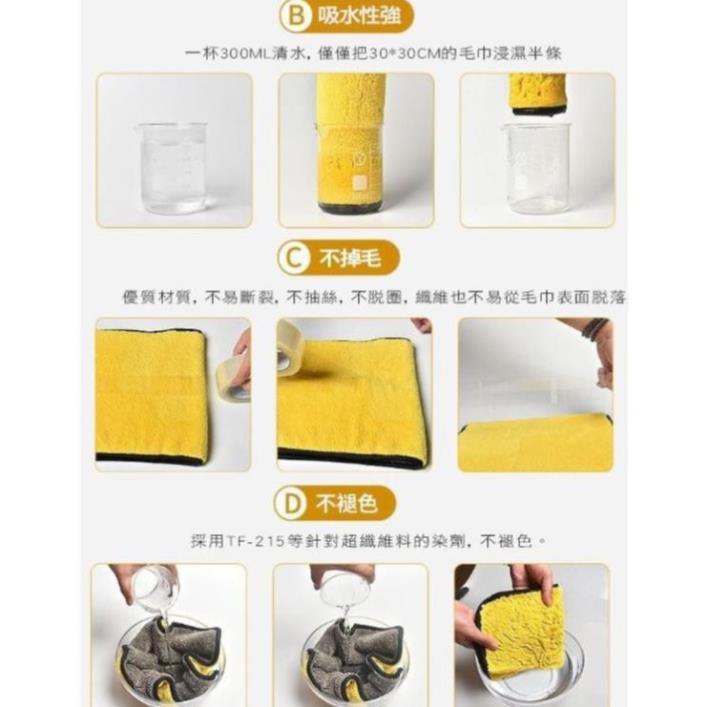 B 吸水性強

一杯300ML清水，僅僅把30*30CM的毛巾浸濕半條

C 不掉毛

優質材質，不易斷裂，不抽絲，不脫圈，纖維也不易從毛巾表面脫落

D 不褪色

採用TF-215等針對超纖維料的染劑，不褪色。