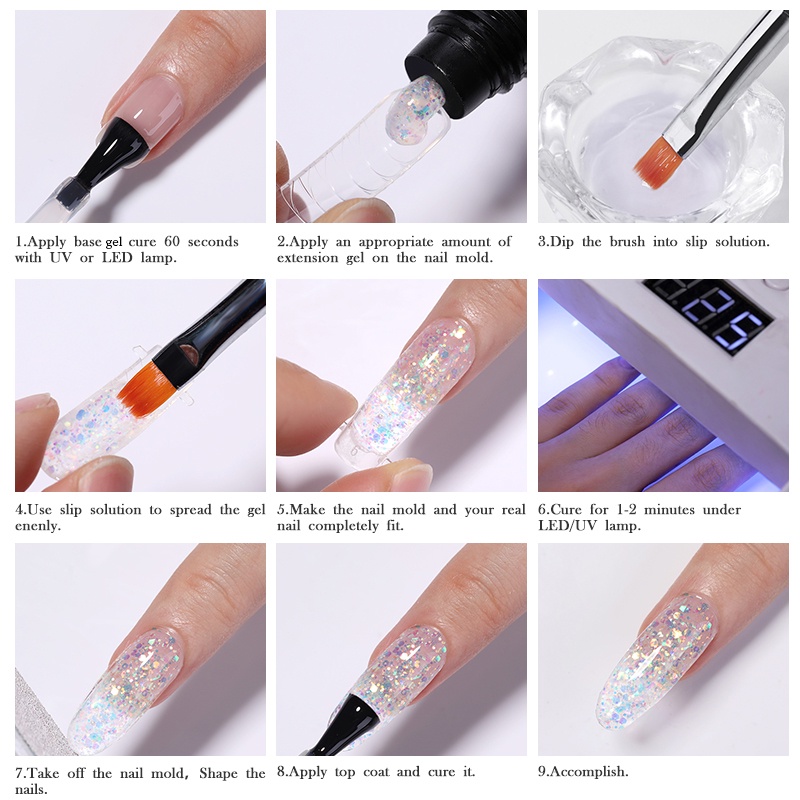 1.Apply base gel cure 60 seconds with UV or LED lamp.

2.Apply an appropriate amount of extension gel on the nail mold.

3.Dip the brush into slip solution.

4.Use slip solution to spread the gel enenly.

5.Make the nail mold and your real nail completely fit.

6.Cure for 1-2 minutes under LED/UV lamp.

7.Take off the nail mold, Shape the nails.

8.Apply top coat and cure it.

9.Accomplish.