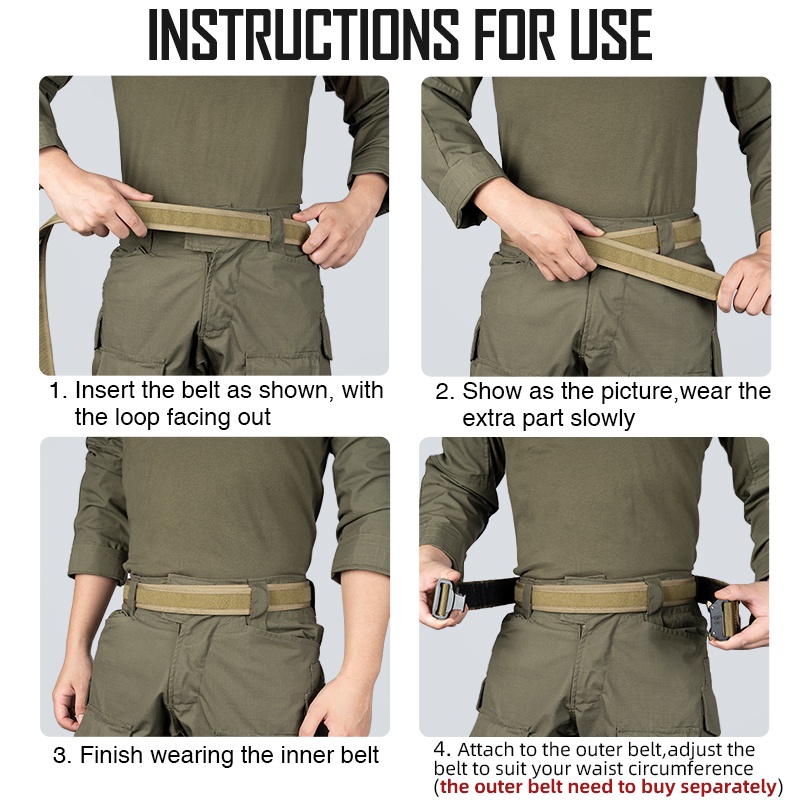 INSTRUCTIONS FOR USE

1. Insert the belt as shown, with the loop facing out

2. Show as the picture,wear the extra part slowly

3. Finish wearing the inner belt

4. Attach to the outer belt,adjust the belt to suit your waist circumference (the outer belt need to buy separately)