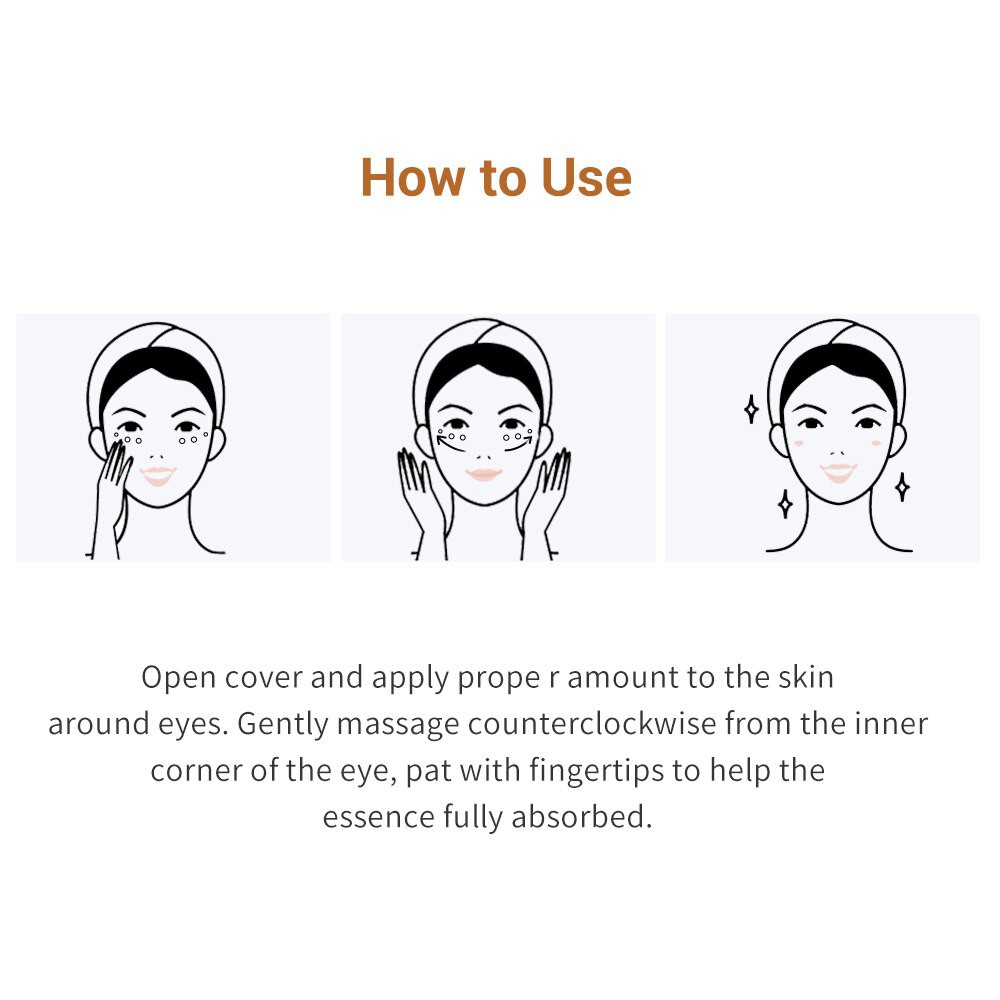 How to Use

Open cover and apply prope r amount to the skin around eyes. Gently massage counterclockwise from the inner corner of the eye, pat with fingertips to help the essence fully absorbed.