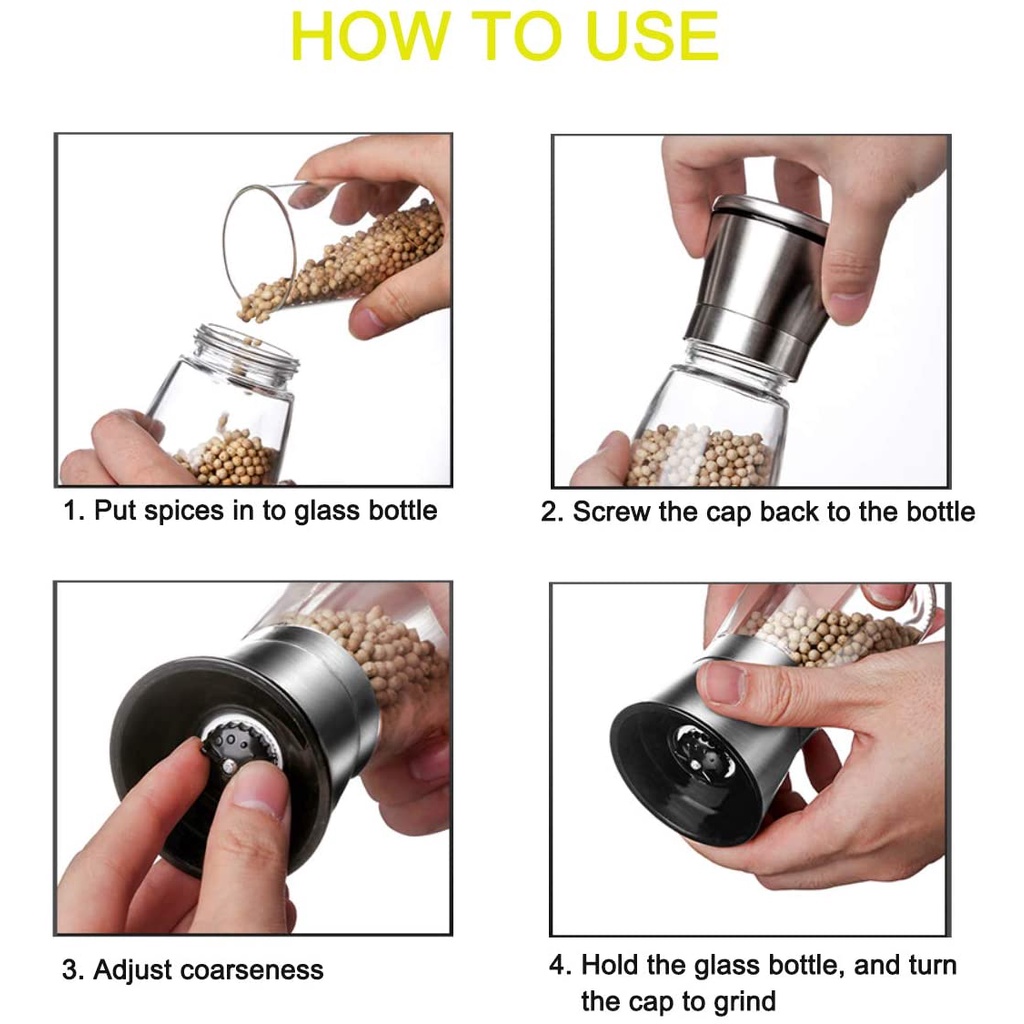 HOW TO USE

1. Put spices in to glass bottle

2. Screw the cap back to the bottle

3. Adjust coarseness

4. Hold the glass bottle, and turn the cap to grind