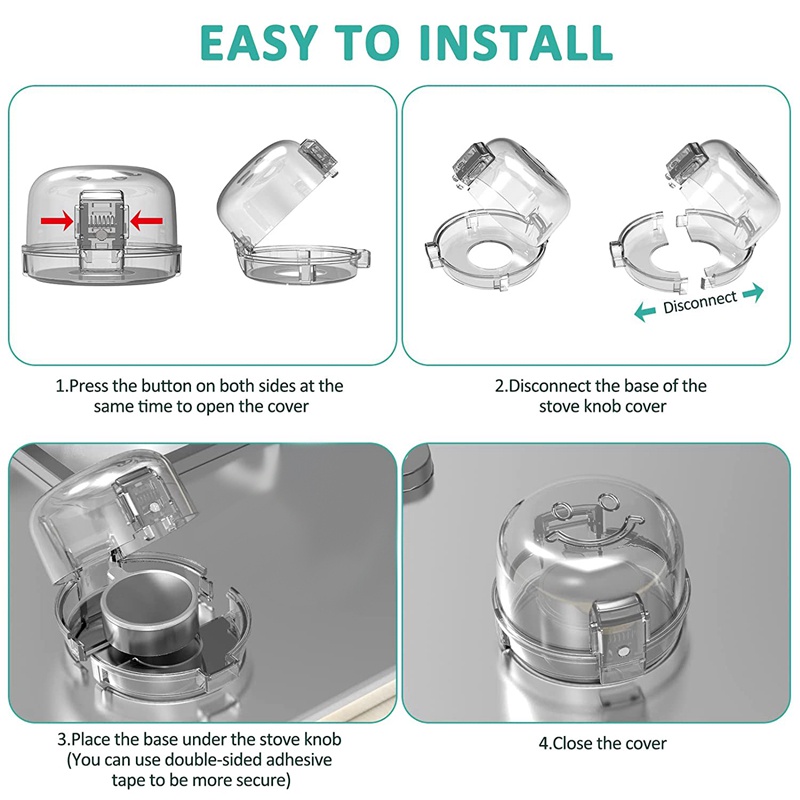 EASY TO INSTALL

Disconnect

1.Press the button on both sides at the same time to open the cover

2.Disconnect the base of the stove knob cover

3.Place the base under the stove knob (You can use double-sided adhesive tape to be more secure)

4.Close the cover