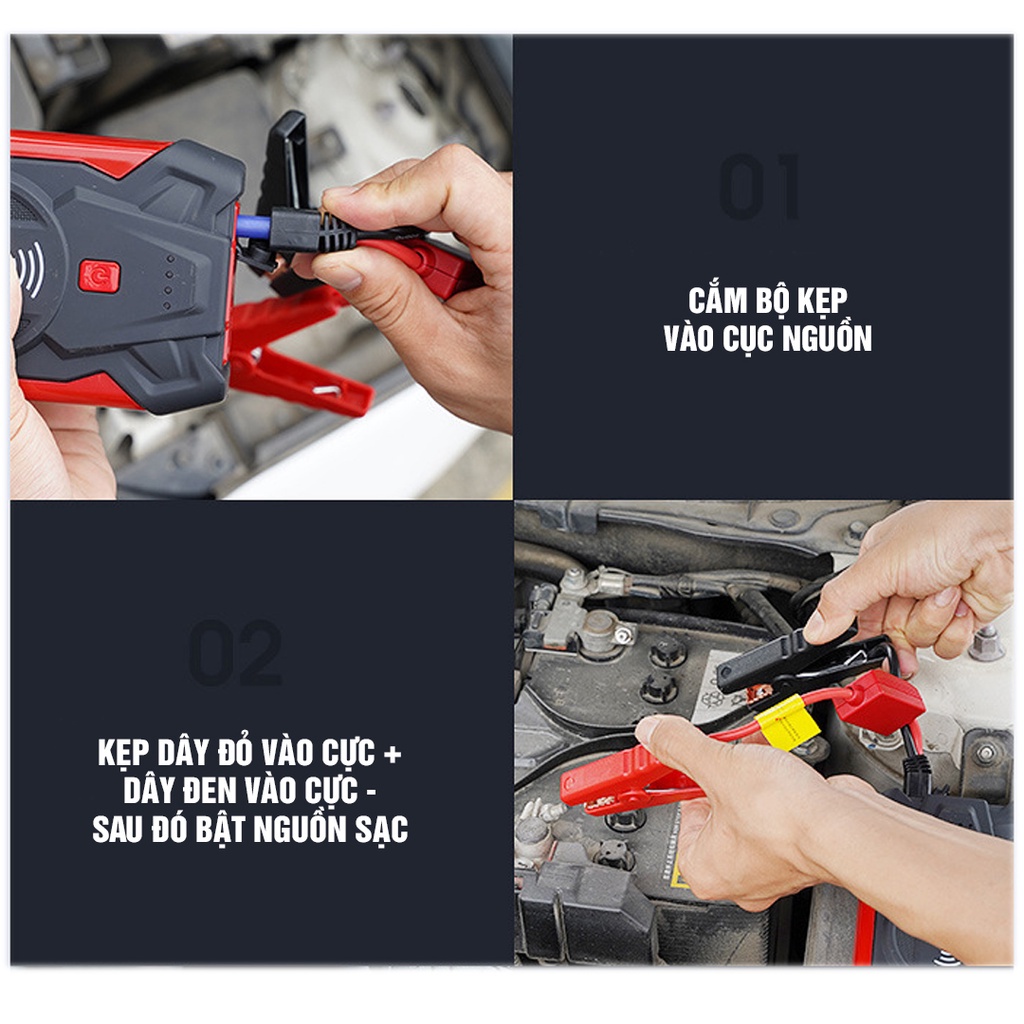 01

CẮM BỘ KẸP VÀO CỤC NGUỒN

02

KẸP DÂY ĐỎ VÀO CỰC + DÂY ĐEN VÀO CỰC - SAU ĐÓ BẬT NGUỒN SẠC