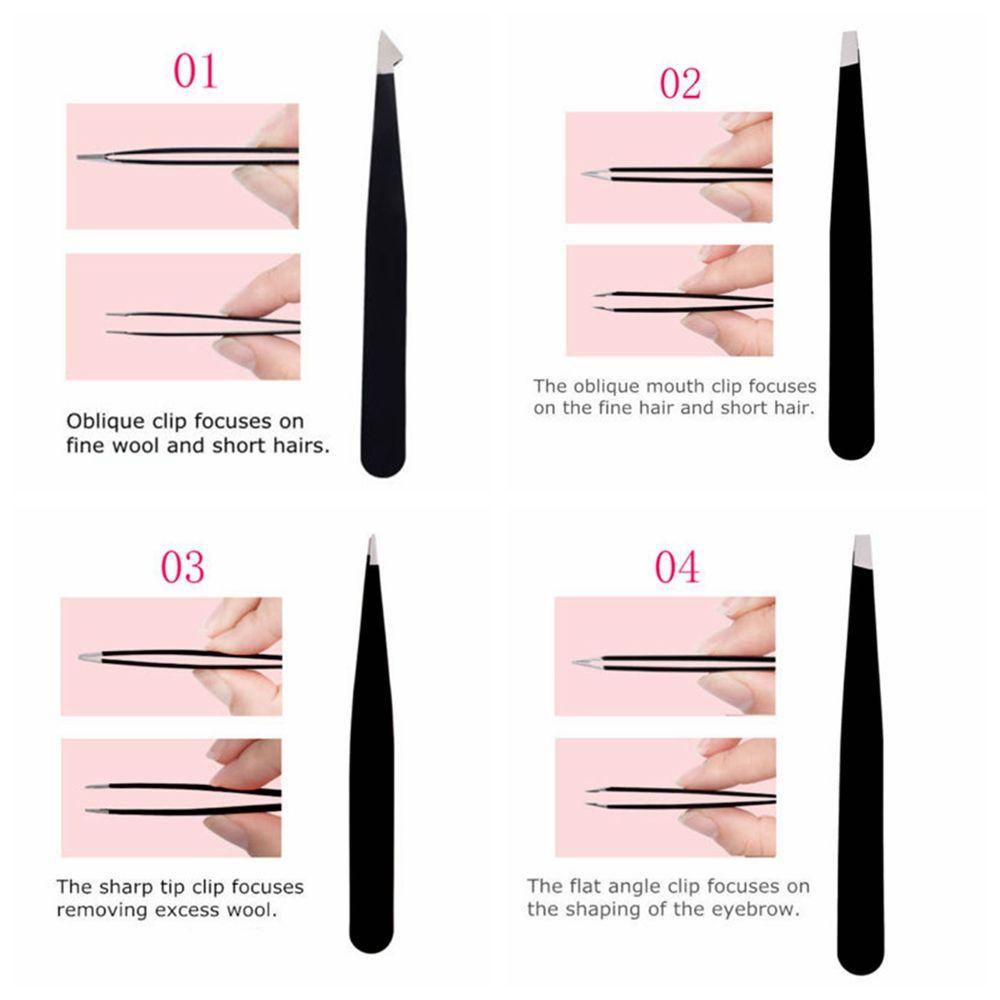 01

Oblique clip focuses on fine wool and short hairs.

02

The oblique mouth clip focuses on the fine hair and short hair.

03

The sharp tip clip focuses removing excess wool.

04

The flat angle clip focuses on the shaping of the eyebrow.