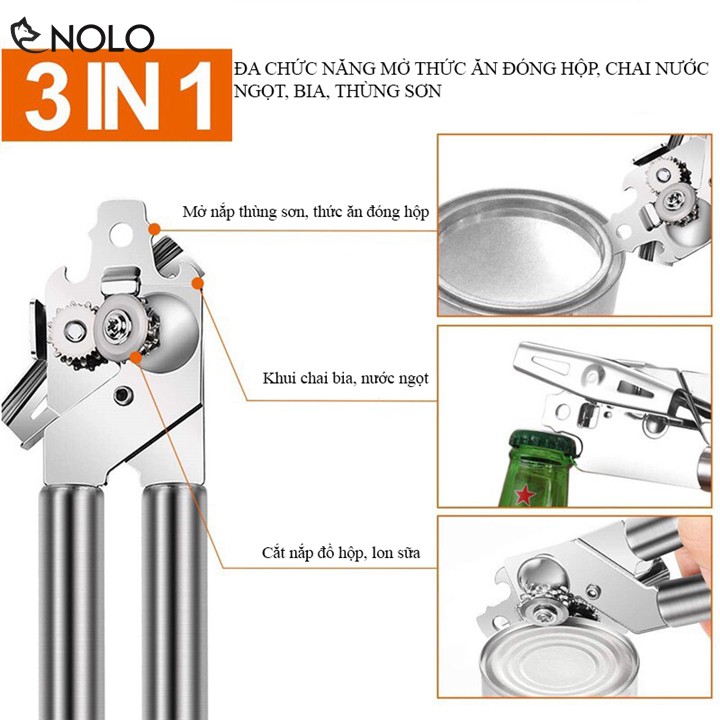 NOLO

3 IN 1

ĐA CHỨC NĂNG MỞ THỨC ĂN ĐÓNG HỘP, CHAI NƯỚC NGỌT, BIA, THÙNG SƠN

Mở nắp thùng sơn, thức ăn đóng hộp

Khui chai bia, nước ngọt

Cắt nắp đồ hộp, lon sữa