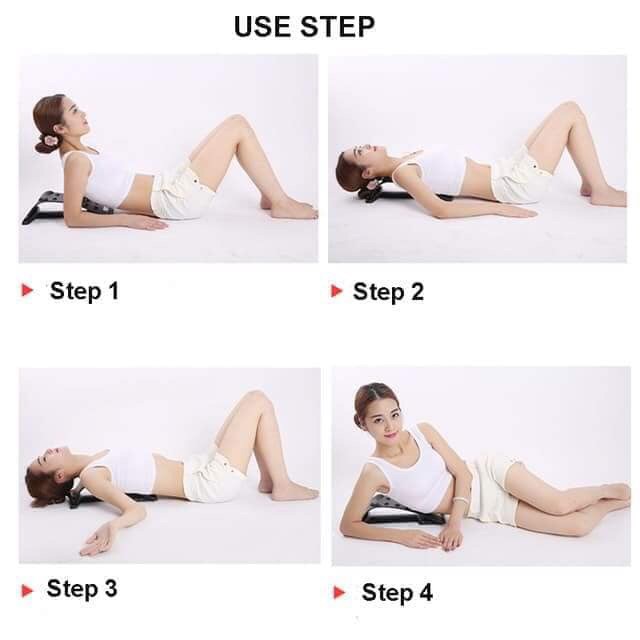 USE STEP

Step 1

Step 2

Step 3

Step 4