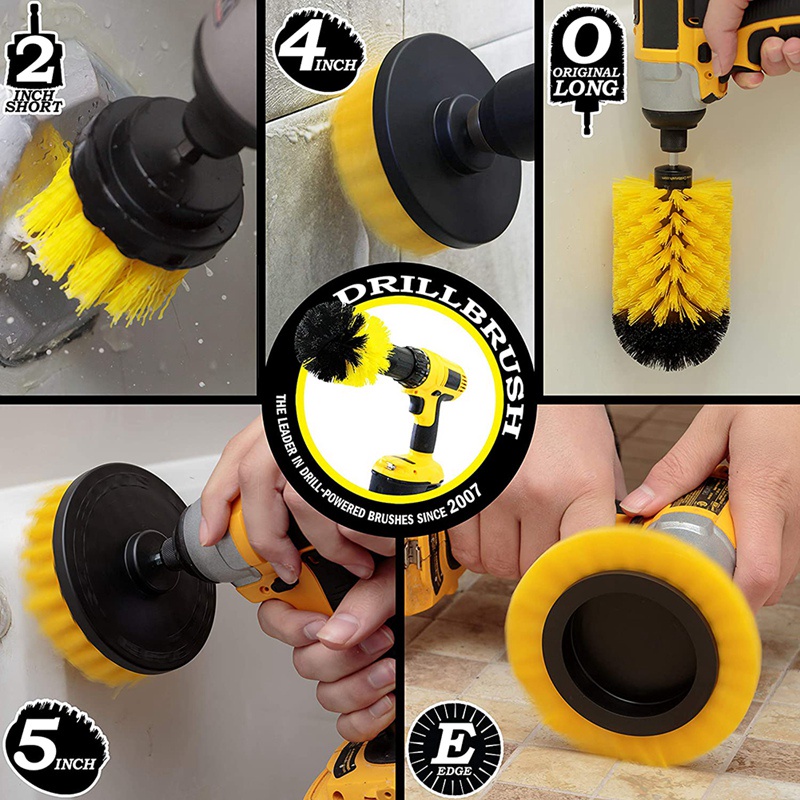 2
INCH
SHORT

4
INCH

O
ORIGINAL
LONG

DRILLBRUSH
THE LEADER IN DRILL-POWERED BRUSHES SINCE 2007

5
INCH

E
EDGE