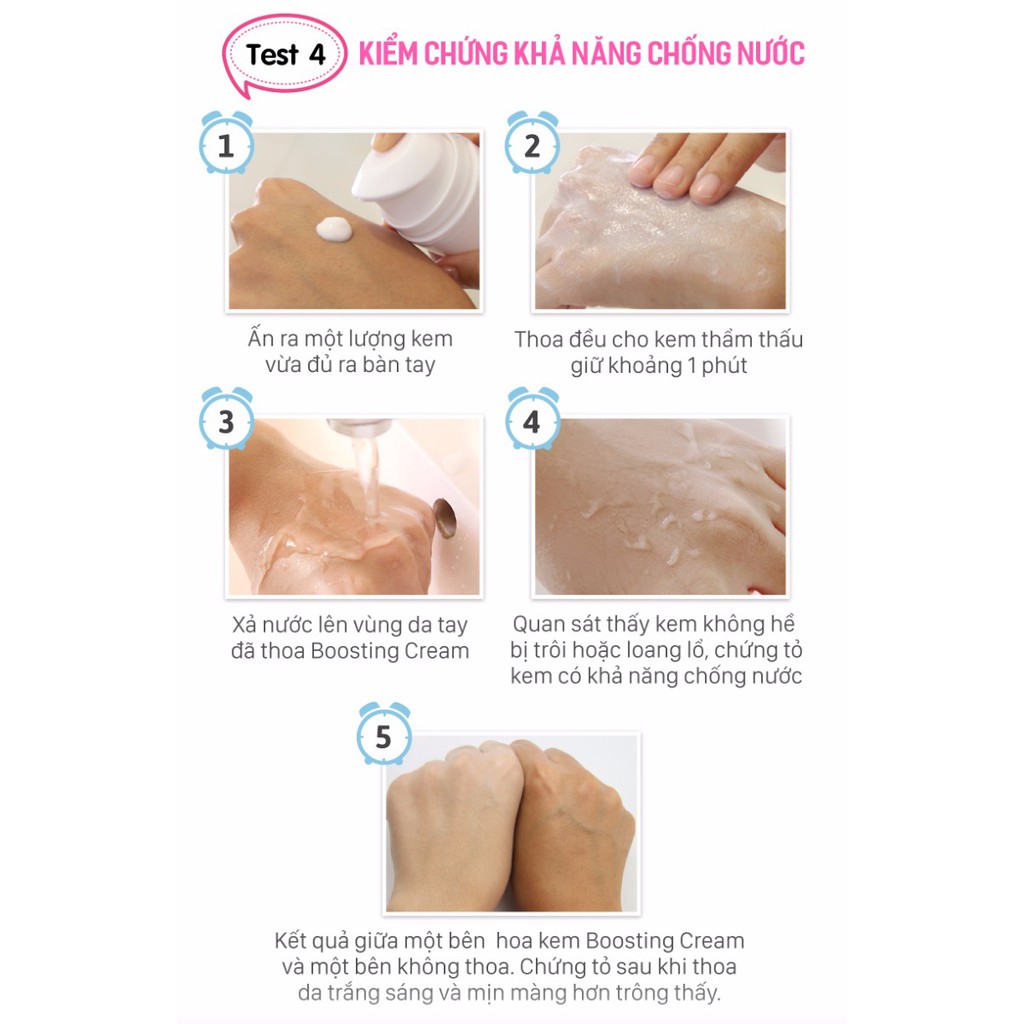 Test 4 KIỂM CHỨNG KHẢ NĂNG CHỐNG NƯỚC

1

Ấn ra một lượng kem vừa đủ ra bàn tay

2

Thoa đều cho kem thẩm thấu giữ khoảng 1 phút

3

Xả nước lên vùng da tay đã thoa Boosting Cream

4

Quan sát thấy kem không hề bị trôi hoặc loang lổ, chứng tỏ kem có khả năng chống nước

5

Kết quả giữa một bên hoa kem Boosting Cream và một bên không thoa. Chứng tỏ sau khi thoa da trắng sáng và mịn màng hơn trông thấy.