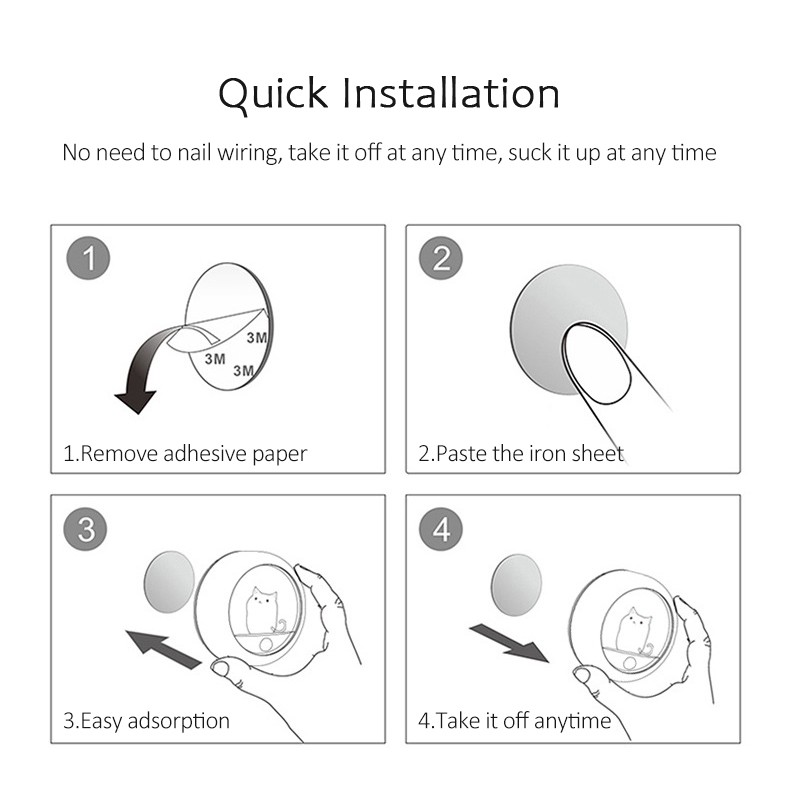 Quick Installation

No need to nail wiring, take it off at any time, suck it up at any time

1

3M
3M
3M

1.Remove adhesive paper

2

2.Paste the iron sheet

3

3.Easy adsorption

4

4.Take it off anytime