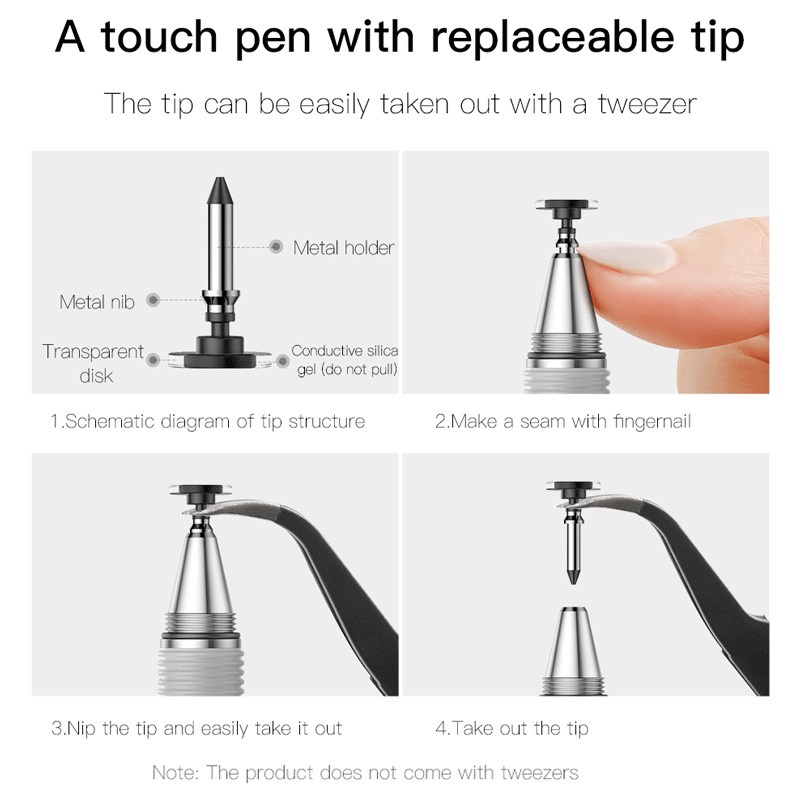 A touch pen with replaceable tip

The tip can be easily taken out with a tweezer

Metal holder

Metal nib

Transparent disk

Conductive silica gel (do not pull)

1.Schematic diagram of tip structure

2.Make a seam with fingernail

3.Nip the tip and easily take it out

4.Take out the tip

Note: The product does not come with tweezers