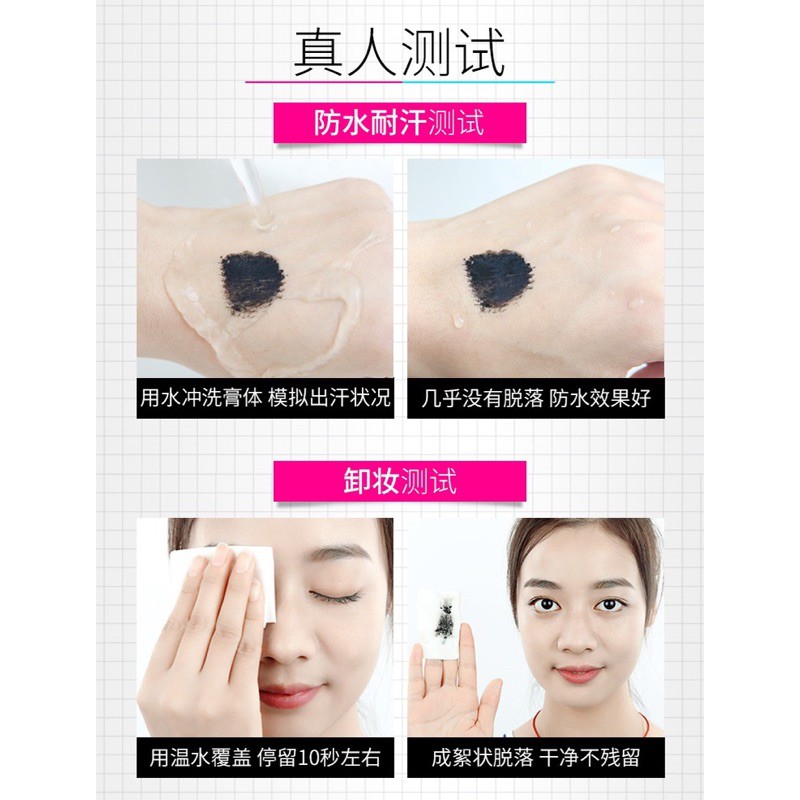 真人测试

防水耐汗测试

用水冲洗膏体 模拟出汗状况

几乎没有脱落 防水效果好

卸妆测试

用温水覆盖 停留10秒左右

成絮状脱落 干净不残留