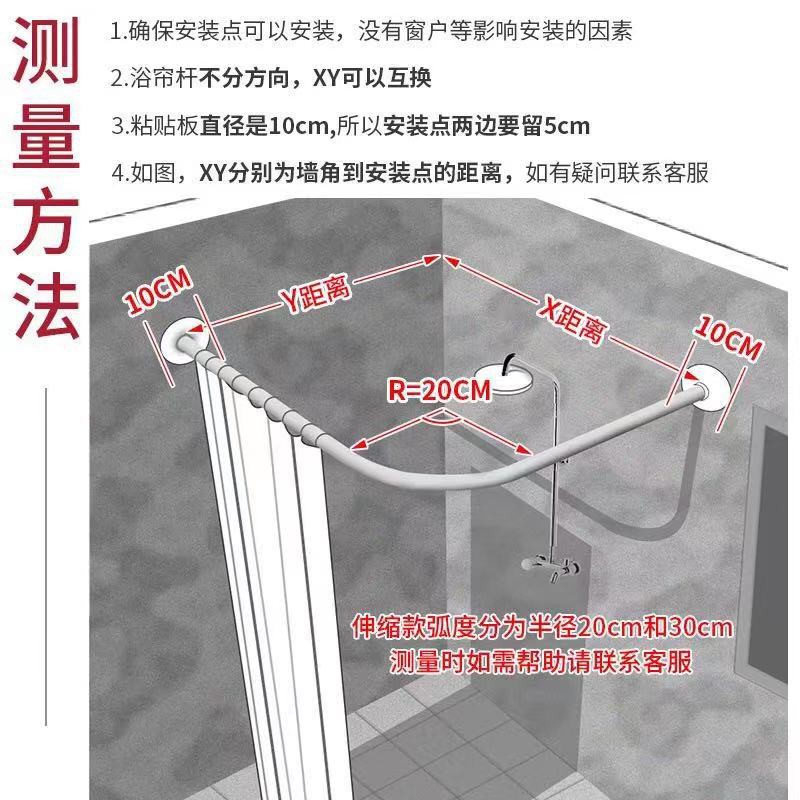 测量方法

1.确保安装点可以安装，没有窗户等影响安装的因素

2.浴帘杆不分方向，XY可以互换

3.粘贴板直径是10cm,所以安装点两边要留5cm

4.如图，XY分别为墙角到安装点的距离，如有疑问联系客服

10CM

Y距离

X距离

10CM

R=20CM

伸缩款弧度分为半径20cm和30cm
测量时如需帮助请联系客服