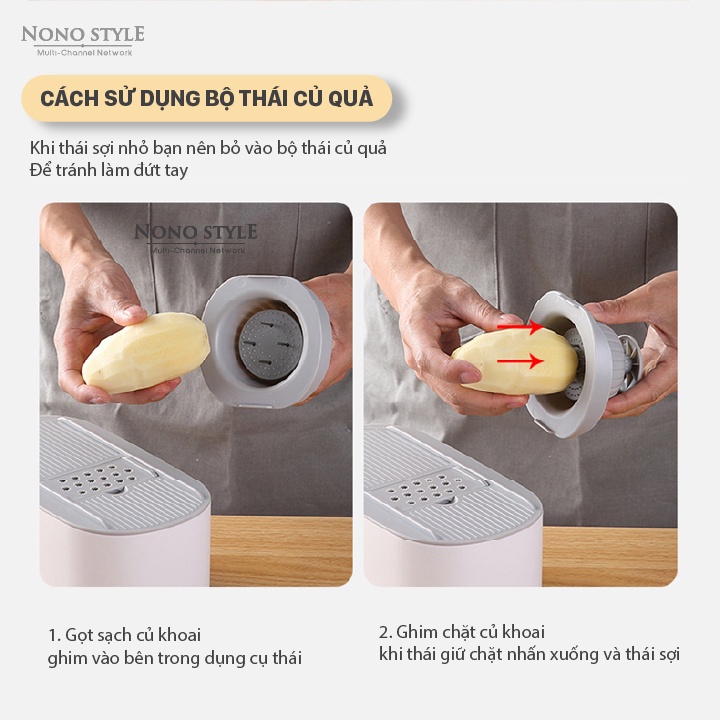 NONO STYLE
Multi-Channel Network

CÁCH SỬ DỤNG BỘ THÁI CỦ QUẢ

Khi thái sợi nhỏ bạn nên bỏ vào bộ thái củ quả
Để tránh làm đứt tay

NONO STYLE
Multi-Channel Network

1. Gọt sạch củ khoai
ghim vào bên trong dụng cụ thái

2. Ghim chặt củ khoai
khi thái giữ chặt nhấn xuống và thái sợi