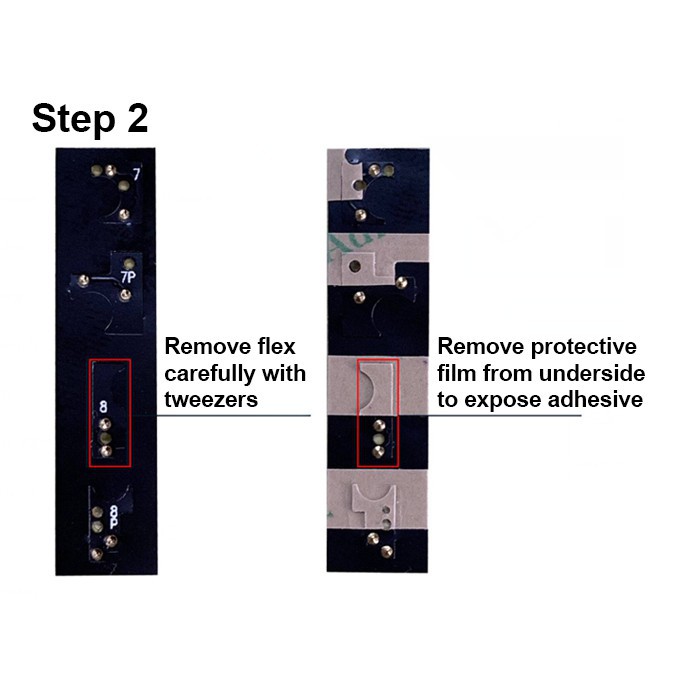 Step 2

7

7P

8

8P

Remove flex carefully with tweezers

Remove protective film from underside to expose adhesive