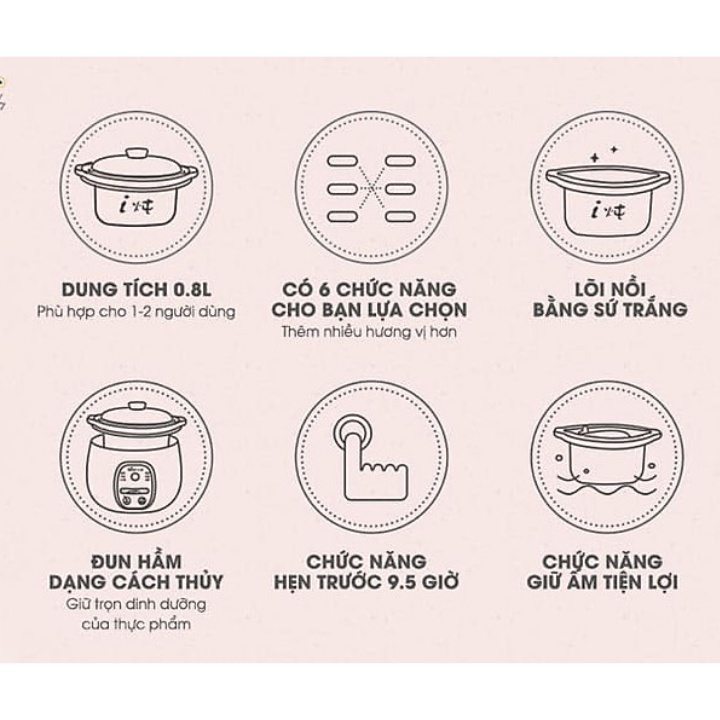 DUNG TÍCH 0.8L
Phù hợp cho 1-2 người dùng

CÓ 6 CHỨC NĂNG CHO BẠN LỰA CHỌN
Thêm nhiều hương vị hơn

LÕI NỒI BẰNG SỨ TRẮNG

ĐUN HẦM DẠNG CÁCH THỦY
Giữ trọn dinh dưỡng của thực phẩm

CHỨC NĂNG HẸN TRƯỚC 9.5 GIỜ

CHỨC NĂNG GIỮ ẤM TIỆN LỢI