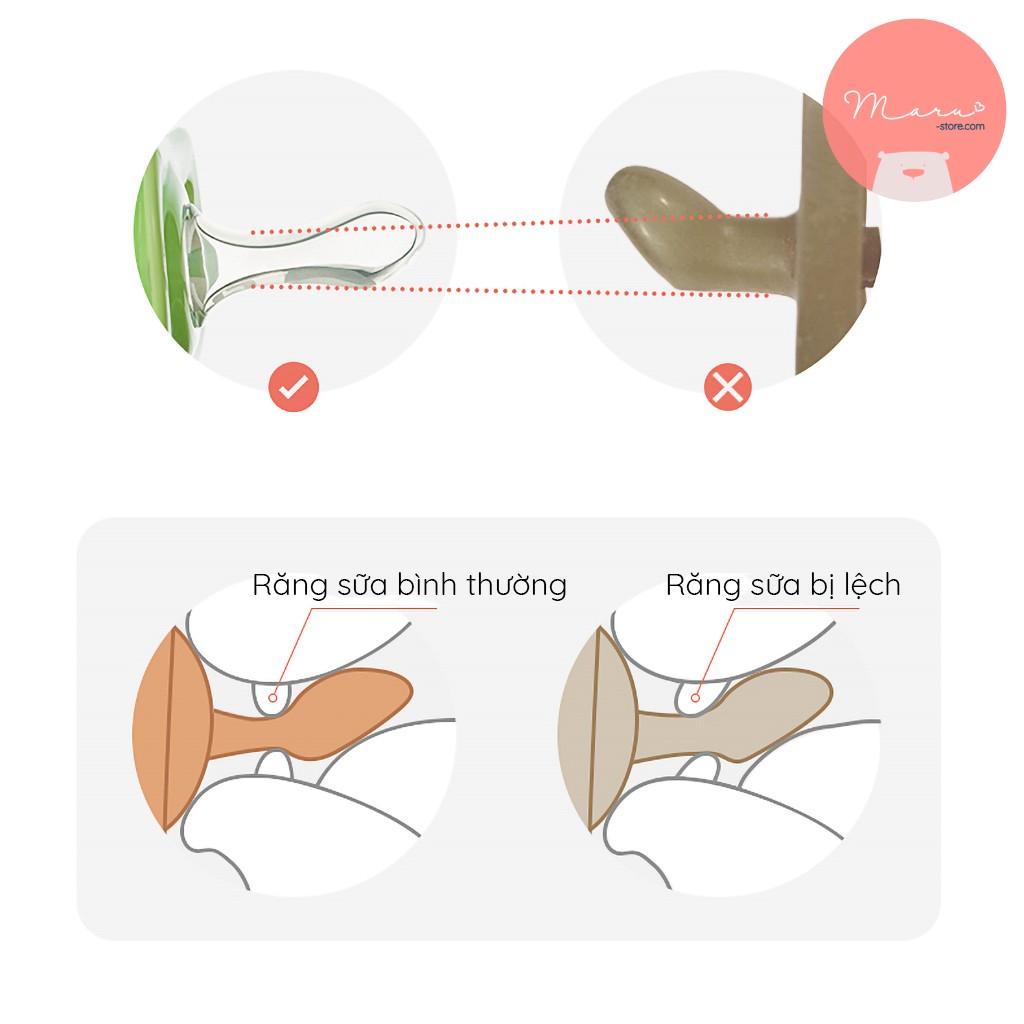 Maru
-store.com

Răng sữa bình thường

Răng sữa bị lệch