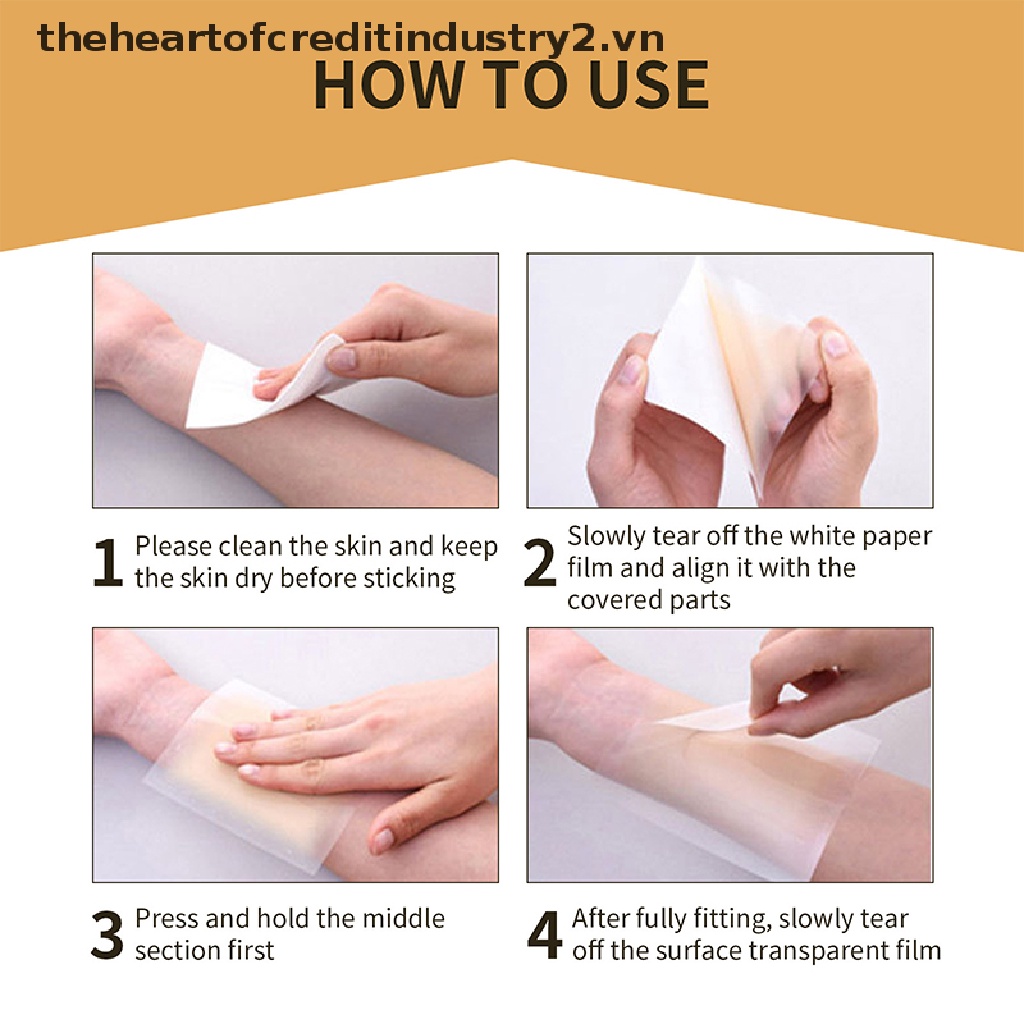 theheartofcreditindustry2.vn
HOW TO USE

1 Please clean the skin and keep the skin dry before sticking

2 Slowly tear off the white paper film and align it with the covered parts

3 Press and hold the middle section first

4 After fully fitting, slowly tear off the surface transparent film