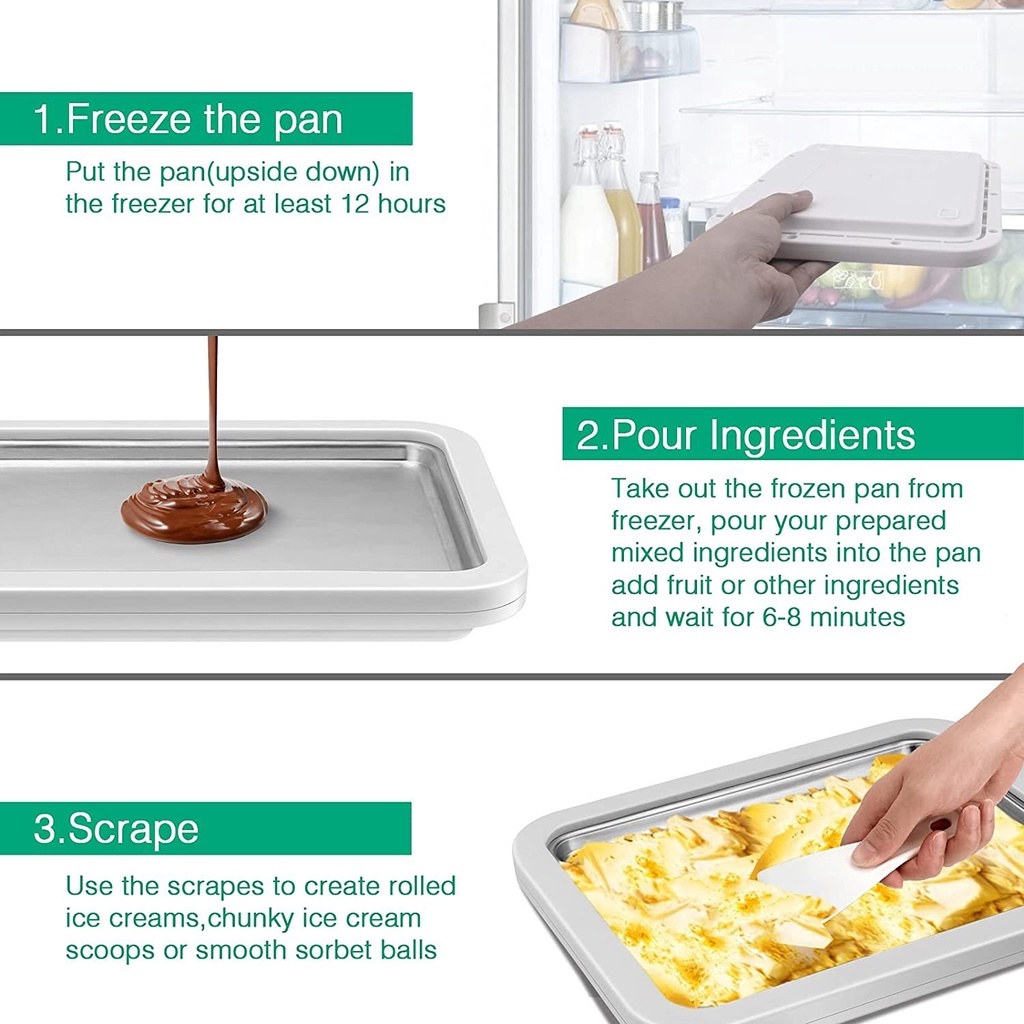 1.Freeze the pan

Put the pan(upside down) in the freezer for at least 12 hours

2.Pour Ingredients

Take out the frozen pan from freezer, pour your prepared mixed ingredients into the pan add fruit or other ingredients and wait for 6-8 minutes

3.Scrape

Use the scrapes to create rolled ice creams,chunky ice cream scoops or smooth sorbet balls