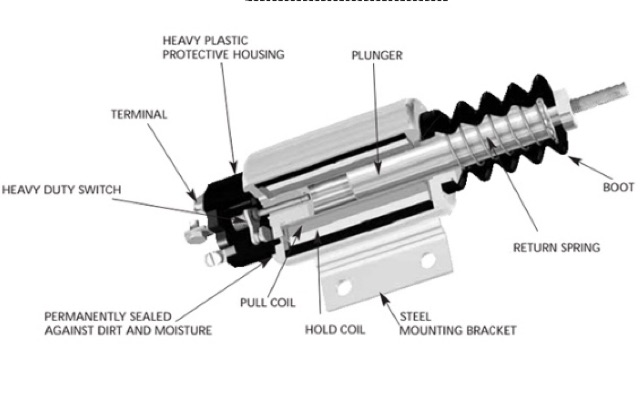 HEAVY PLASTIC PROTECTIVE HOUSING

PLUNGER

TERMINAL

HEAVY DUTY SWITCH

BOOT

RETURN SPRING

PULL COIL

PERMANENTLY SEALED AGAINST DIRT AND MOISTURE

HOLD COIL

STEEL MOUNTING BRACKET