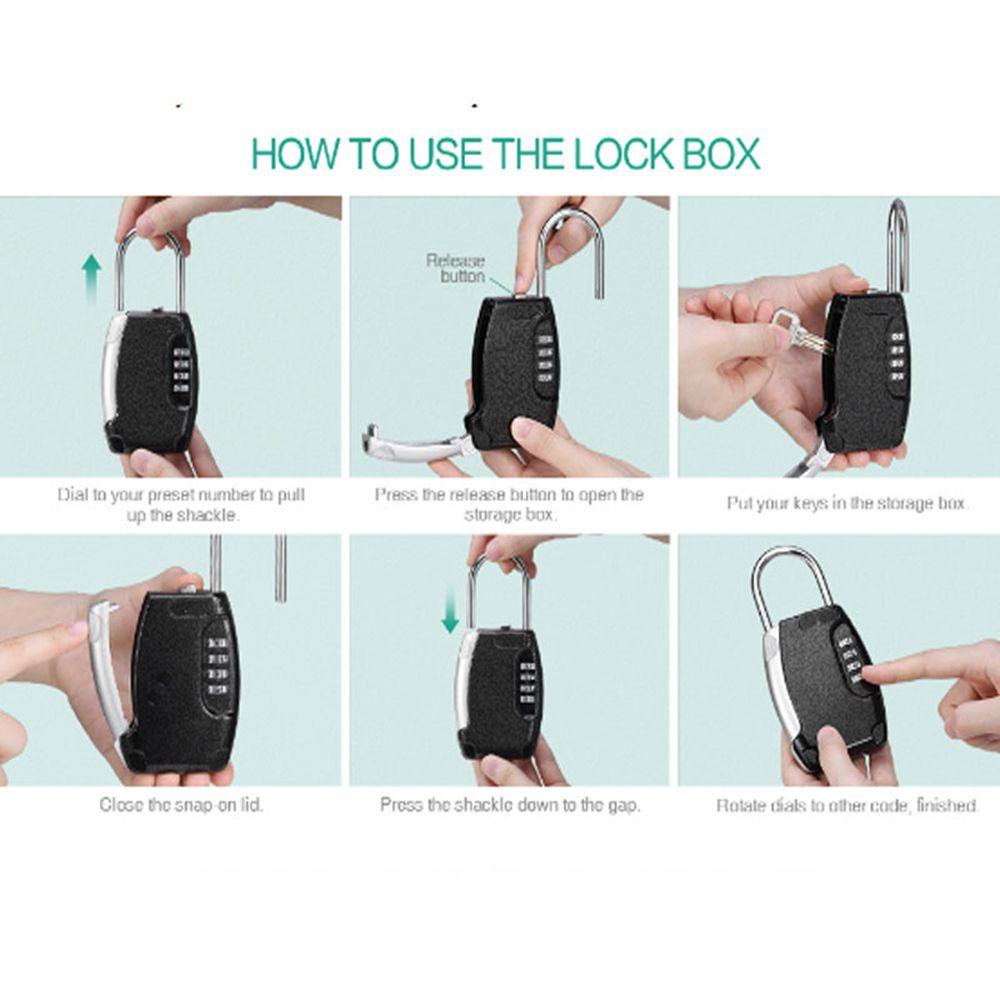 HOW TO USE THE LOCK BOX

Dial to your preset number to pull up the shackle.

Release button

Press the release button to open the storage box.

Put your keys in the storage box.

Close the snap-on lid.

Press the shackle down to the gap.

Rotate dials to other code, finished.