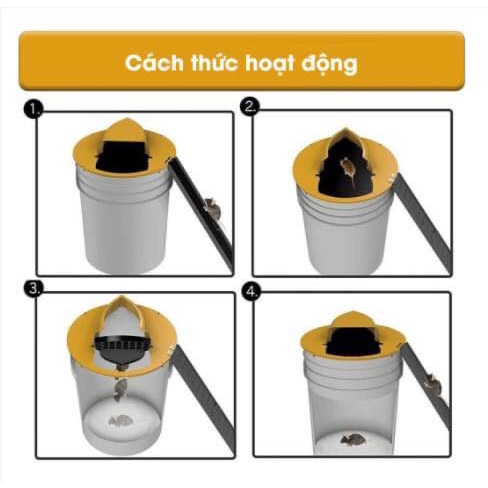 Cách thức hoạt động

1.

2.

3.

4.