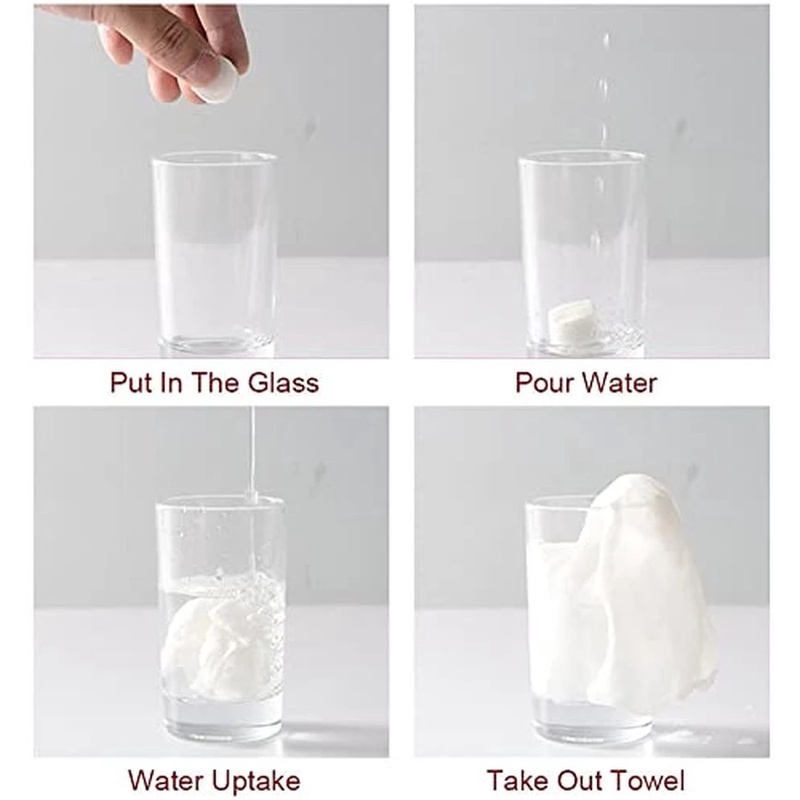 Put In The Glass

Pour Water

Water Uptake

Take Out Towel