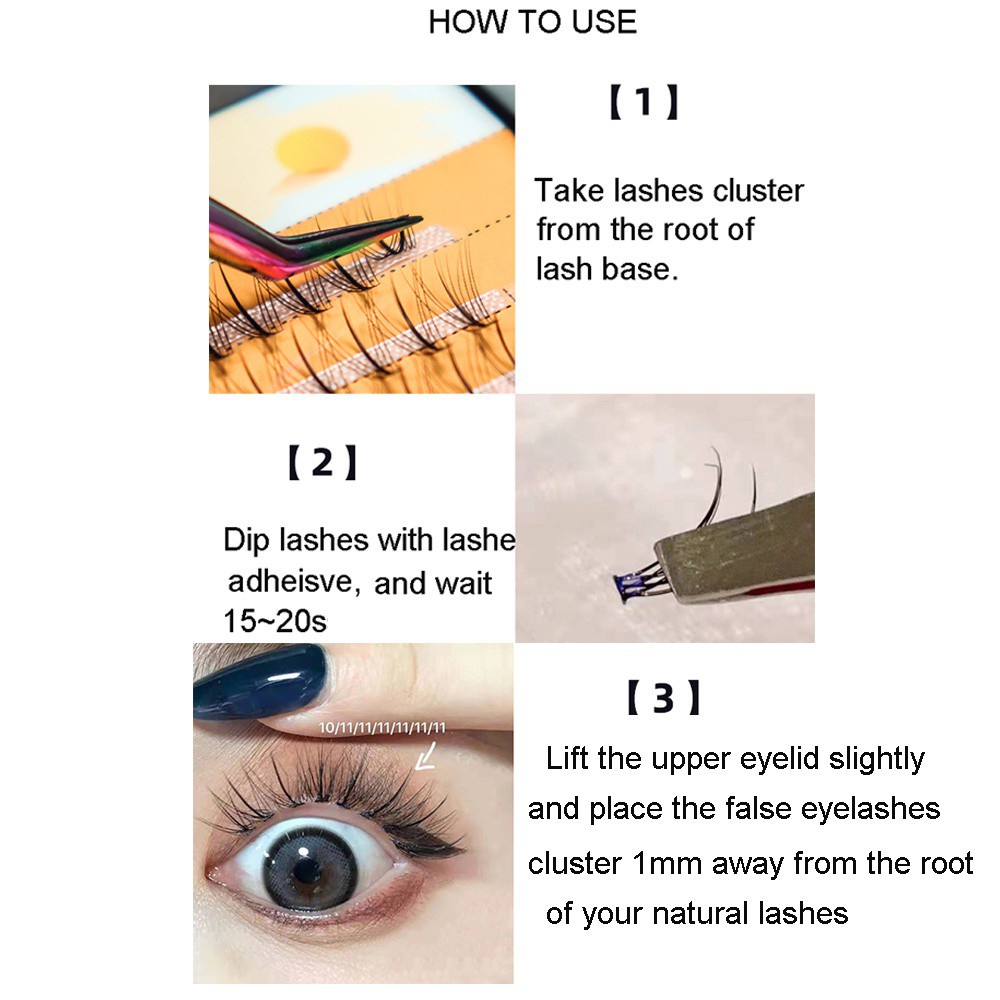 HOW TO USE

【1】

Take lashes cluster from the root of lash base.

【2】

Dip lashes with lashe adheisve, and wait 15~20s

10/11/11/11/11/11/11

【3】

Lift the upper eyelid slightly and place the false eyelashes cluster 1mm away from the root of your natural lashes