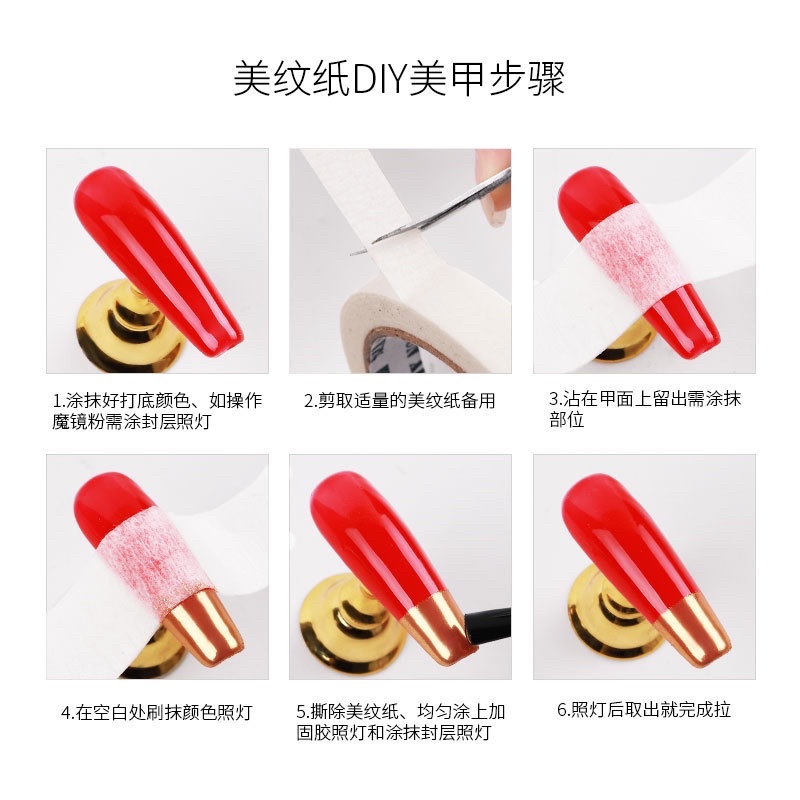 美纹纸DIY美甲步骤

1.涂抹好打底颜色、如操作魔镜粉需涂封层照灯

2.剪取适量的美纹纸备用

3.沾在甲面上留出需涂抹部位

4.在空白处刷抹颜色照灯

5.撕除美纹纸、均匀涂上加固胶照灯和涂抹封层照灯

6.照灯后取出就完成拉