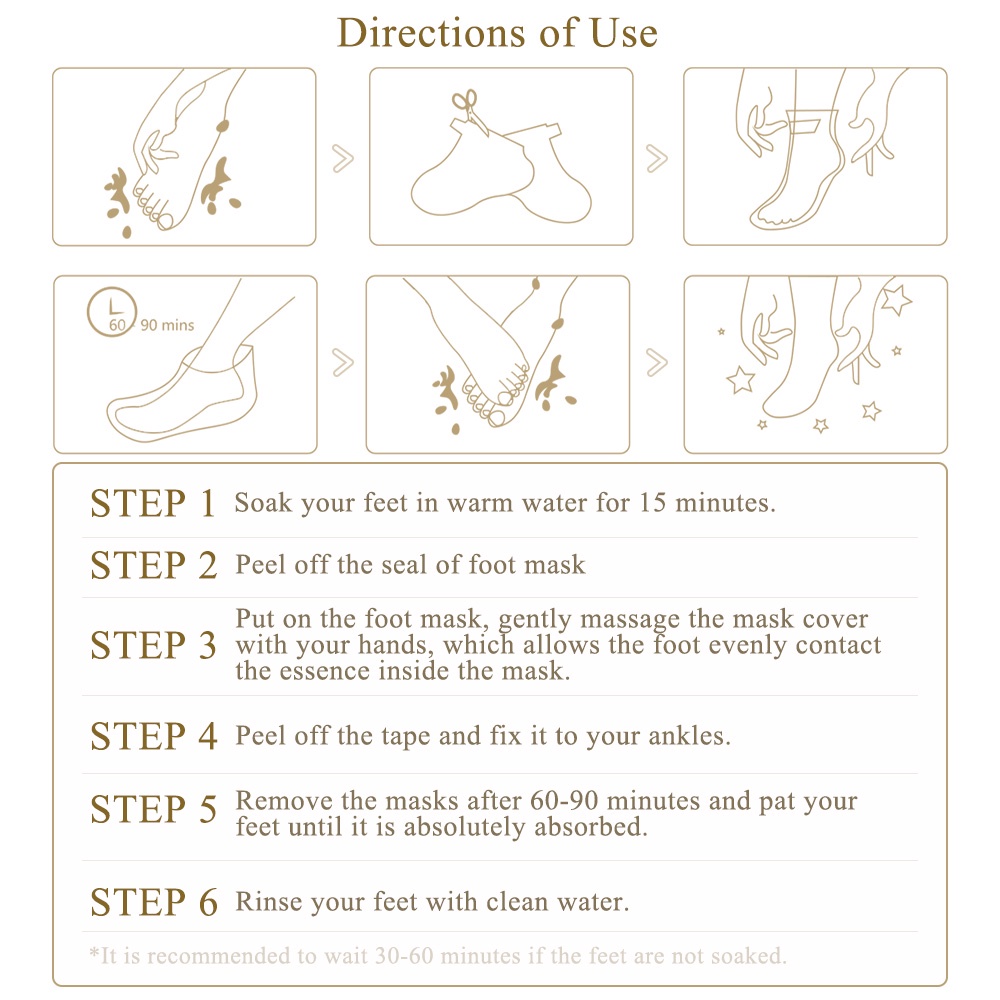 Directions of Use

60 90 mins

STEP 1 Soak your feet in warm water for 15 minutes.

STEP 2 Peel off the seal of foot mask

STEP 3 Put on the foot mask, gently massage the mask cover with your hands, which allows the foot evenly contact the essence inside the mask.

STEP 4 Peel off the tape and fix it to your ankles.

STEP 5 Remove the masks after 60-90 minutes and pat your feet until it is absolutely absorbed.

STEP 6 Rinse your feet with clean water.

*It is recommended to wait 30-60 minutes if the feet are not soaked.