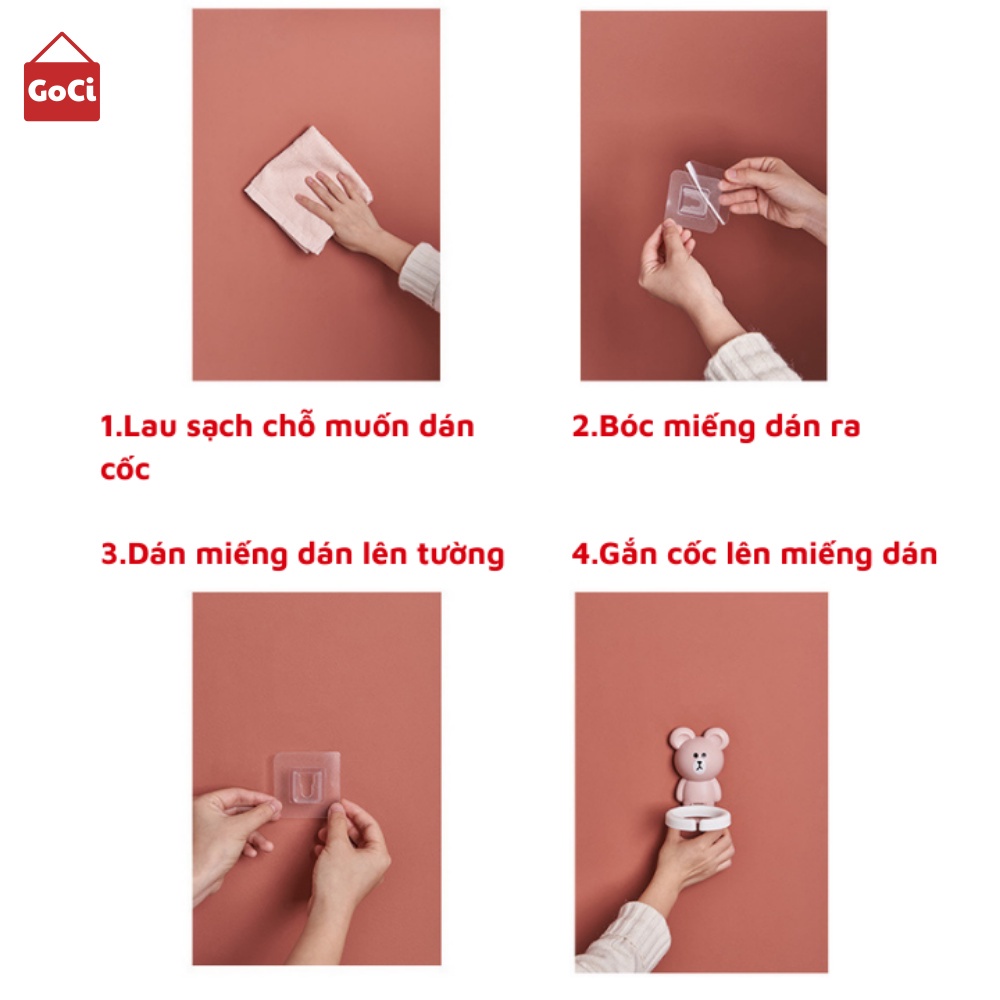 GoCi

1.Lau sạch chỗ muốn dán cốc

2.Bóc miếng dán ra

3.Dán miếng dán lên tường

4.Gắn cốc lên miếng dán