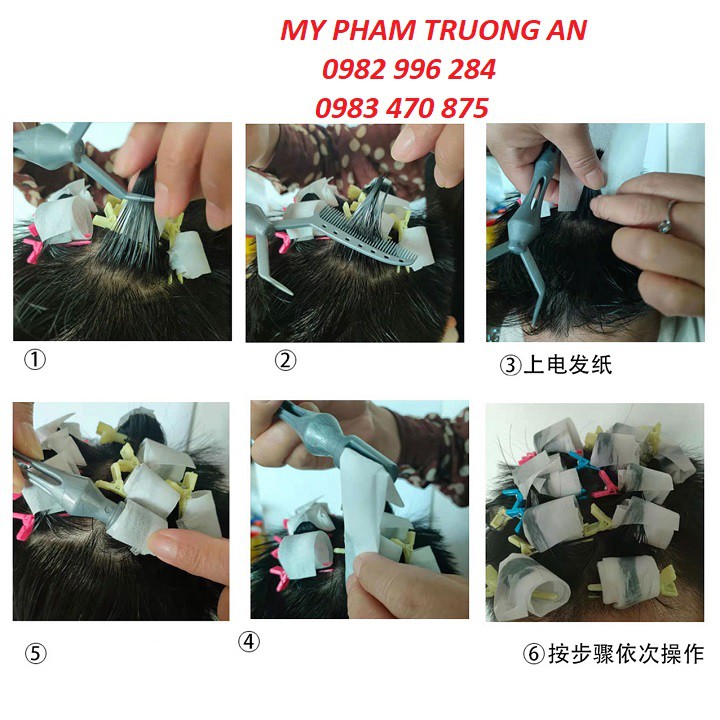 MY PHAM TRUONG AN
0982 996 284
0983 470 875

①

②

③上电发纸

⑤

④

⑥按步骤依次操作