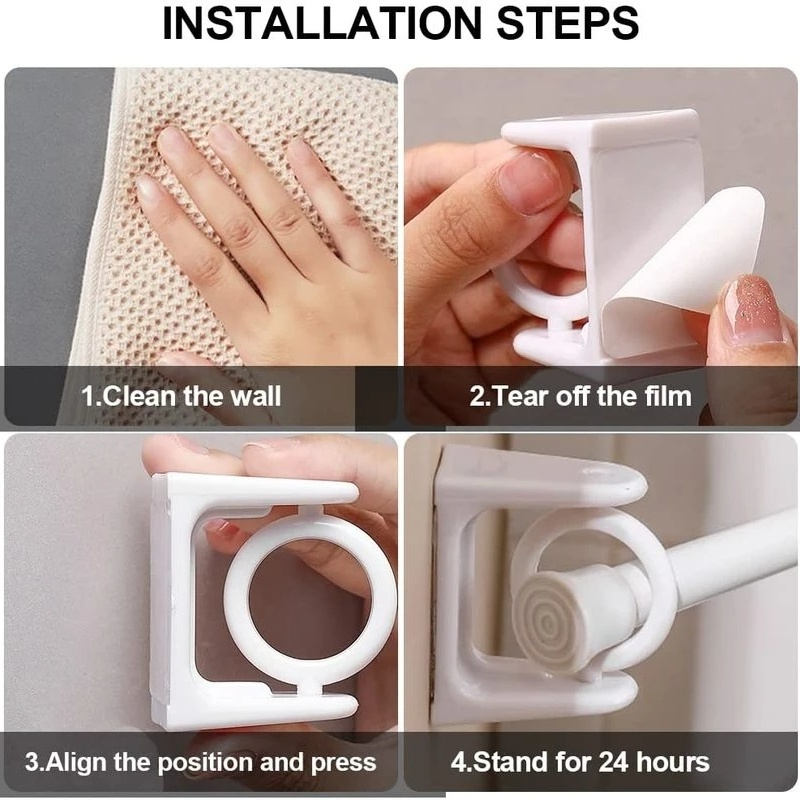 INSTALLATION STEPS

1.Clean the wall

2.Tear off the film

3.Align the position and press

4.Stand for 24 hours