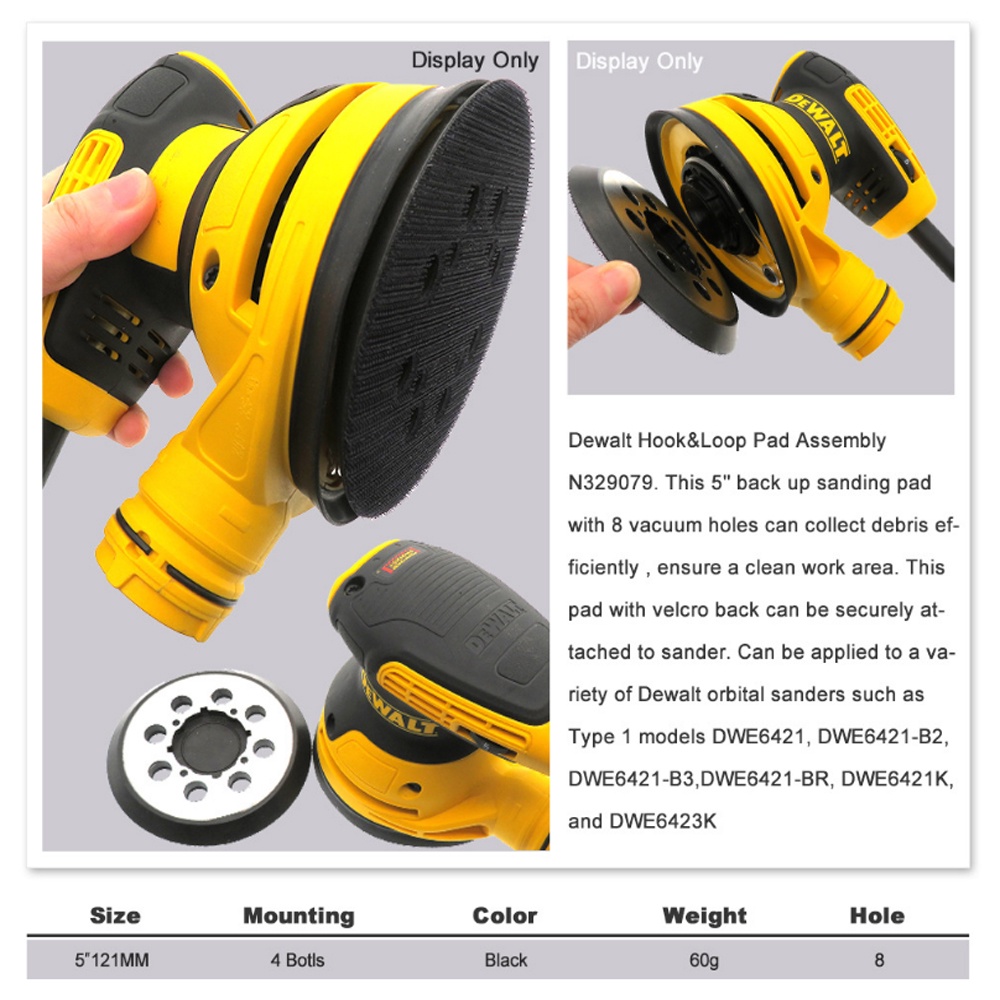 Display Only

Display Only

DEWALT

DEWALT

DEWALT

Dewalt Hook&Loop Pad Assembly N329079. This 5" back up sanding pad with 8 vacuum holes can collect debris efficiently , ensure a clean work area. This pad with velcro back can be securely attached to sander. Can be applied to a variety of Dewalt orbital sanders such as Type 1 models DWE6421, DWE6421-B2, DWE6421-B3,DWE6421-BR, DWE6421K, and DWE6423K

| Size | Mounting | Color | Weight | Hole |
|---|---|---|---|---|
| 5"121MM | 4 Botls | Black | 60g | 8 |