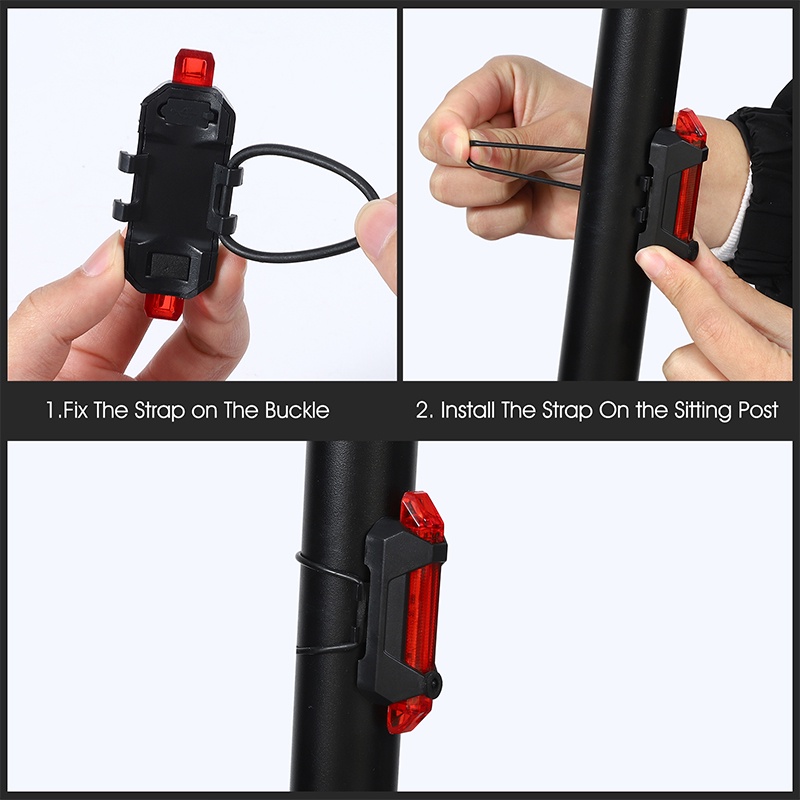 1.Fix The Strap on The Buckle

2. Install The Strap On the Sitting Post