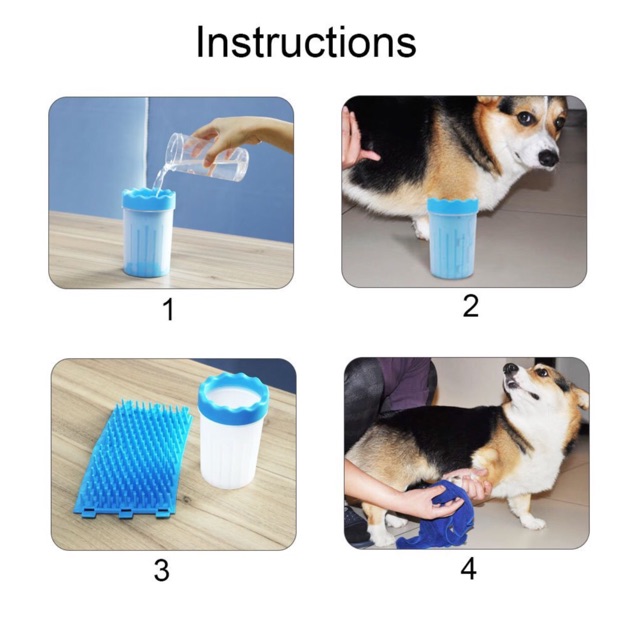 Instructions

1

2

3

4