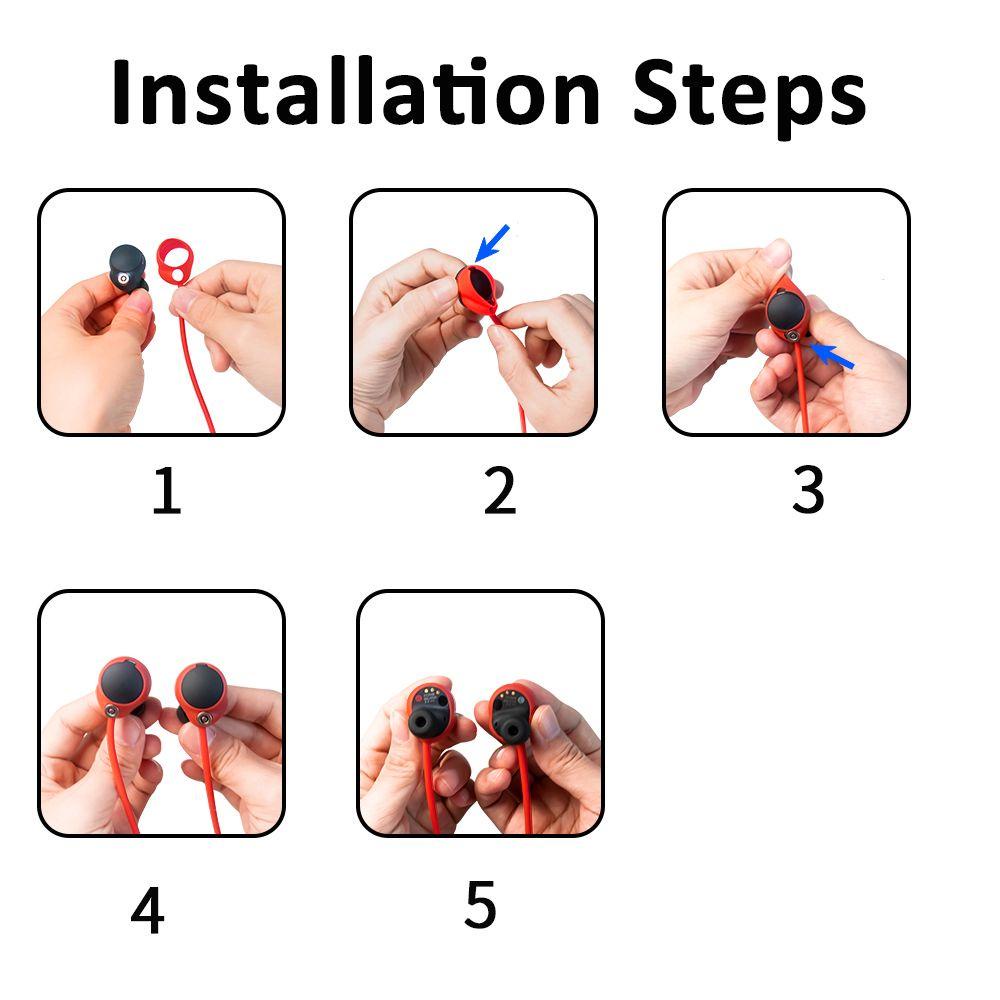 Installation Steps

1

2

3

4

5