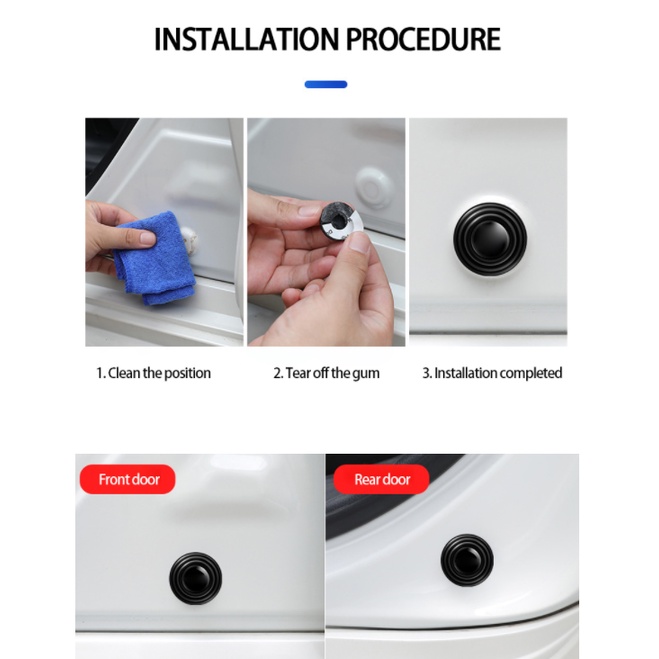 INSTALLATION PROCEDURE

1. Clean the position

2. Tear off the gum

3. Installation completed

Front door

Rear door