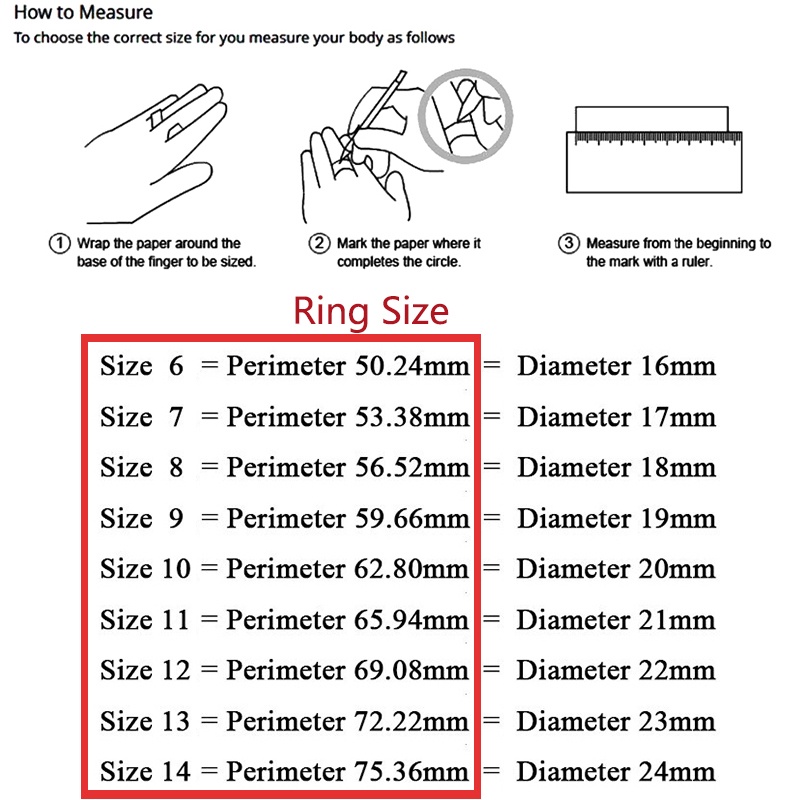 How to Measure
To choose the correct size for you measure your body as follows

① Wrap the paper around the base of the finger to be sized.

② Mark the paper where it completes the circle.

③ Measure from the beginning to the mark with a ruler.

Ring Size

Size 6 = Perimeter 50.24mm = Diameter 16mm
Size 7 = Perimeter 53.38mm = Diameter 17mm
Size 8 = Perimeter 56.52mm = Diameter 18mm
Size 9 = Perimeter 59.66mm = Diameter 19mm
Size 10 = Perimeter 62.80mm = Diameter 20mm
Size 11 = Perimeter 65.94mm = Diameter 21mm
Size 12 = Perimeter 69.08mm = Diameter 22mm
Size 13 = Perimeter 72.22mm = Diameter 23mm
Size 14 = Perimeter 75.36mm = Diameter 24mm