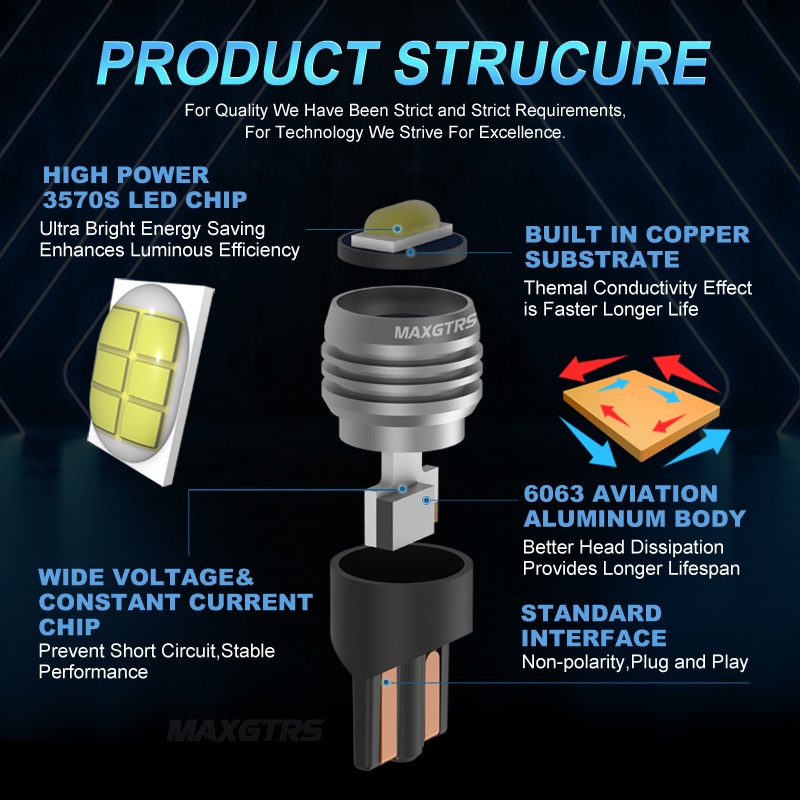 PRODUCT STRUCURE

For Quality We Have Been Strict and Strict Requirements, For Technology We Strive For Excellence.

HIGH POWER 3570S LED CHIP

Ultra Bright Energy Saving Enhances Luminous Efficiency

BUILT IN COPPER SUBSTRATE

Themal Conductivity Effect is Faster Longer Life

MAXGTRS

6063 AVIATION ALUMINUM BODY

Better Head Dissipation Provides Longer Lifespan

WIDE VOLTAGE& CONSTANT CURRENT CHIP

Prevent Short Circuit,Stable Performance

STANDARD INTERFACE

Non-polarity,Plug and Play

MAXGTRS