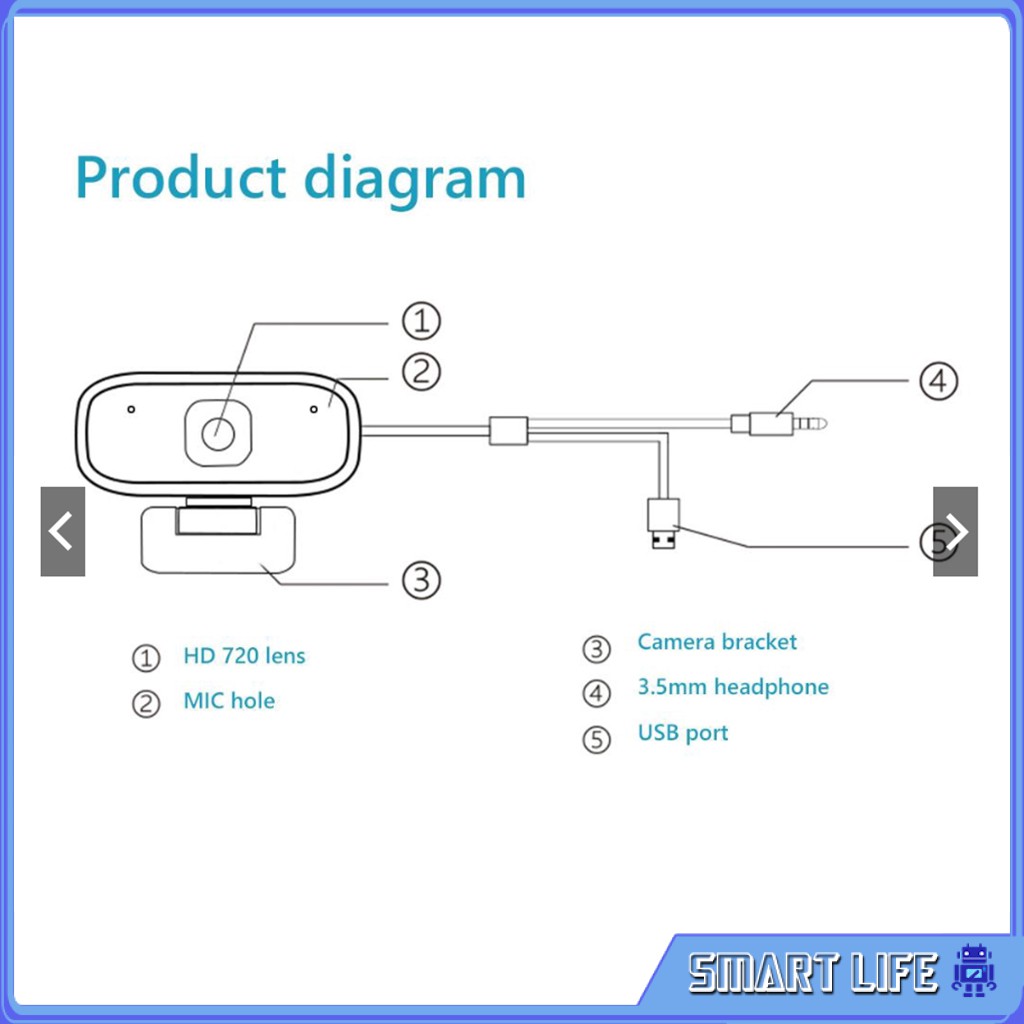 Product diagram

①
②
④
⑤
③

① HD 720 lens
② MIC hole

③ Camera bracket
④ 3.5mm headphone
⑤ USB port

SMART LIFE