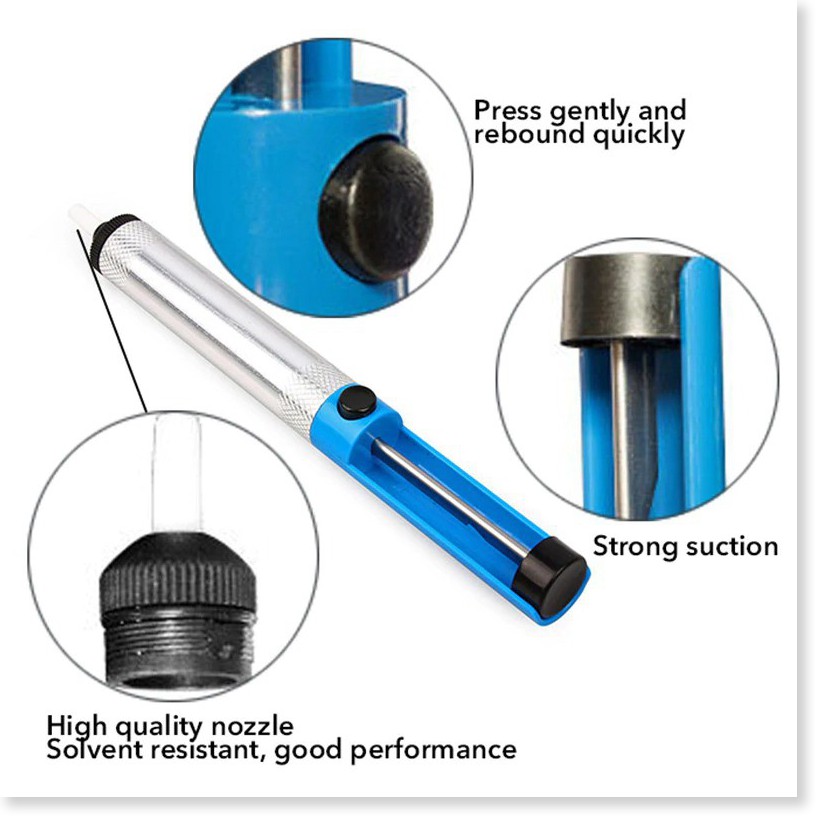 Press gently and rebound quickly

Strong suction

High quality nozzle
Solvent resistant, good performance