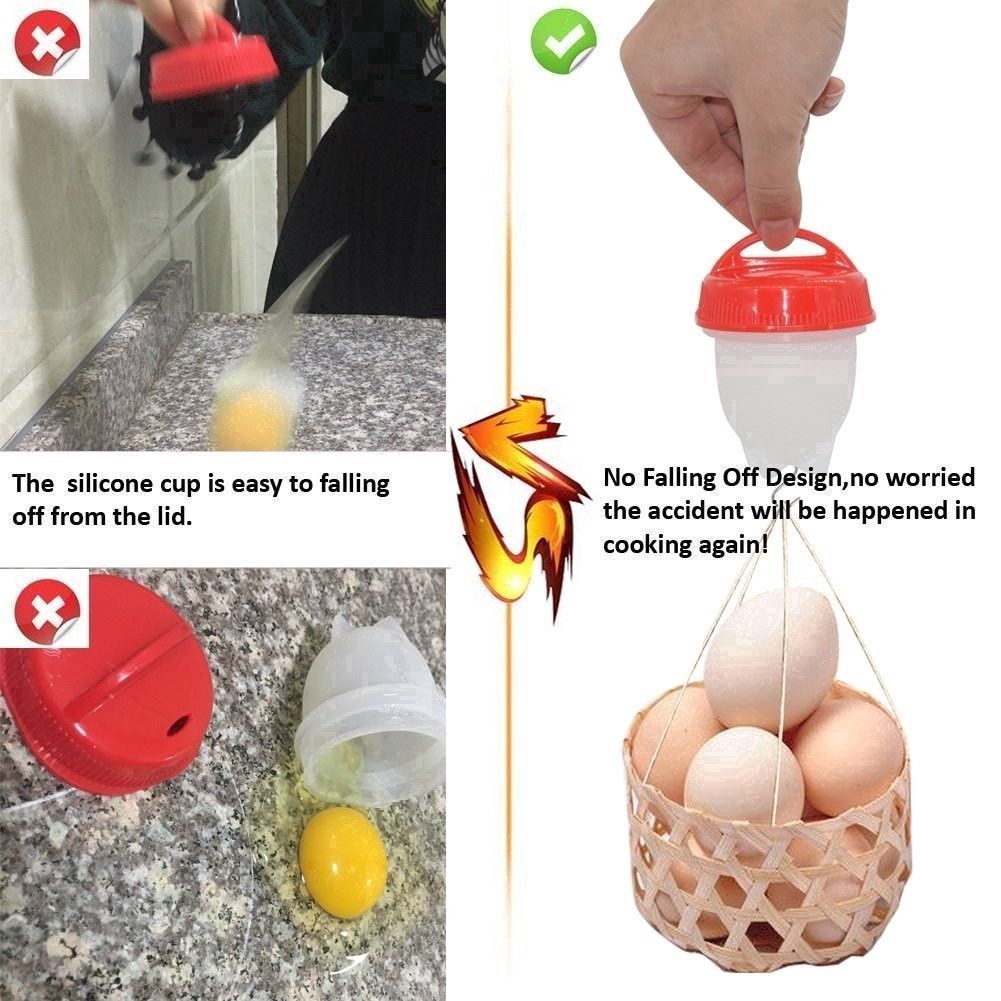 The  silicone cup is easy to falling off from the lid.

No Falling Off Design,no worried the accident will be happened in cooking again!