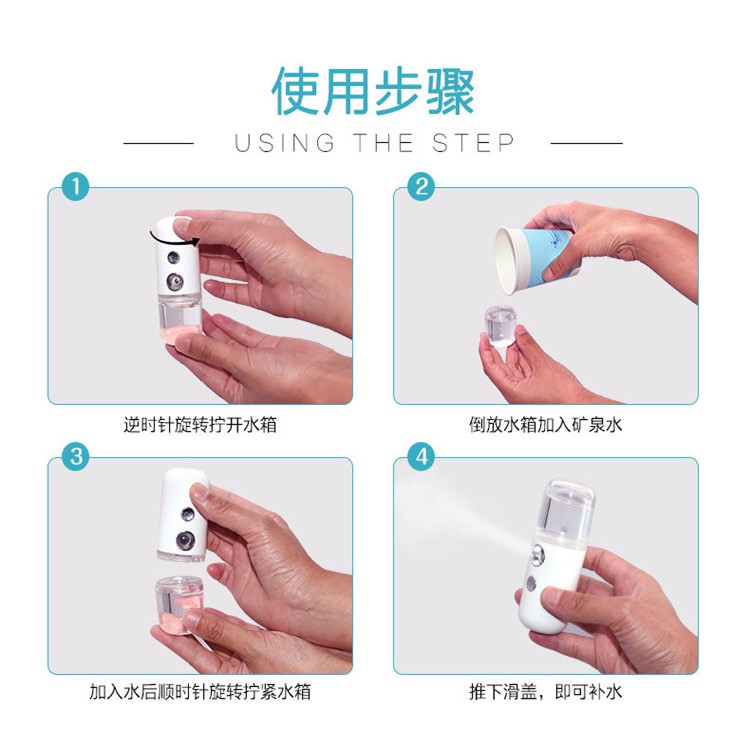 使用步骤

USING THE STEP

1

逆时针旋转拧开水箱

2

倒放水箱加入矿泉水

3

加入水后顺时针旋转拧紧水箱

4

推下滑盖，即可补水