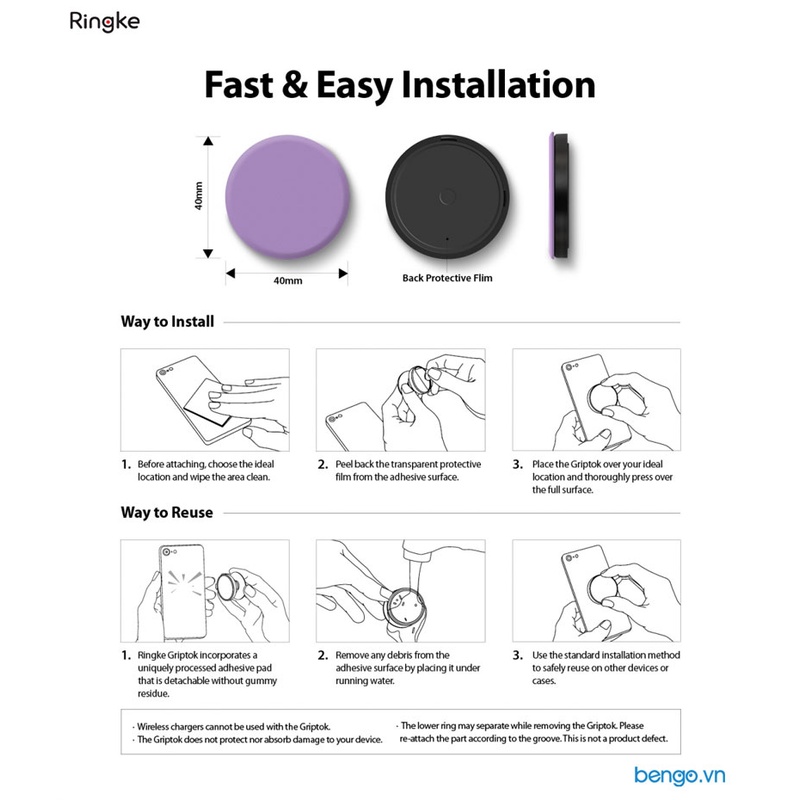 Ringke

Fast & Easy Installation

40mm

40mm

Back Protective Flim

Way to Install

1. Before attaching, choose the ideal location and wipe the area clean.

2. Peel back the transparent protective film from the adhesive surface.

3. Place the Griptok over your ideal location and thoroughly press over the full surface.

Way to Reuse

1. Ringke Griptok incorporates a uniquely processed adhesive pad that is detachable without gummy residue.

2. Remove any debris from the adhesive surface by placing it under running water.

3. Use the standard installation method to safely reuse on other devices or cases.

· Wireless chargers cannot be used with the Griptok.
· The Griptok does not protect nor absorb damage to your device.

· The lower ring may separate while removing the Griptok. Please re-attach the part according to the groove. This is not a product defect.

bengo.vn