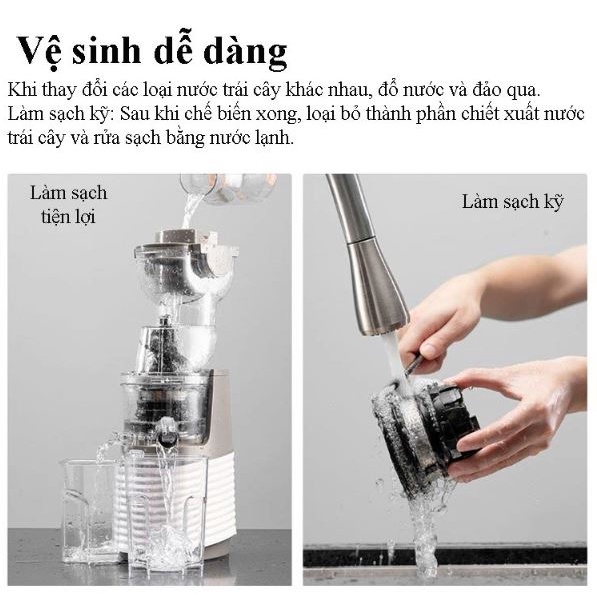 Vệ sinh dễ dàng

Khi thay đổi các loại nước trái cây khác nhau, đổ nước và đảo qua.
Làm sạch kỹ: Sau khi chế biến xong, loại bỏ thành phần chiết xuất nước trái cây và rửa sạch bằng nước lạnh.

Làm sạch tiện lợi

Làm sạch kỹ