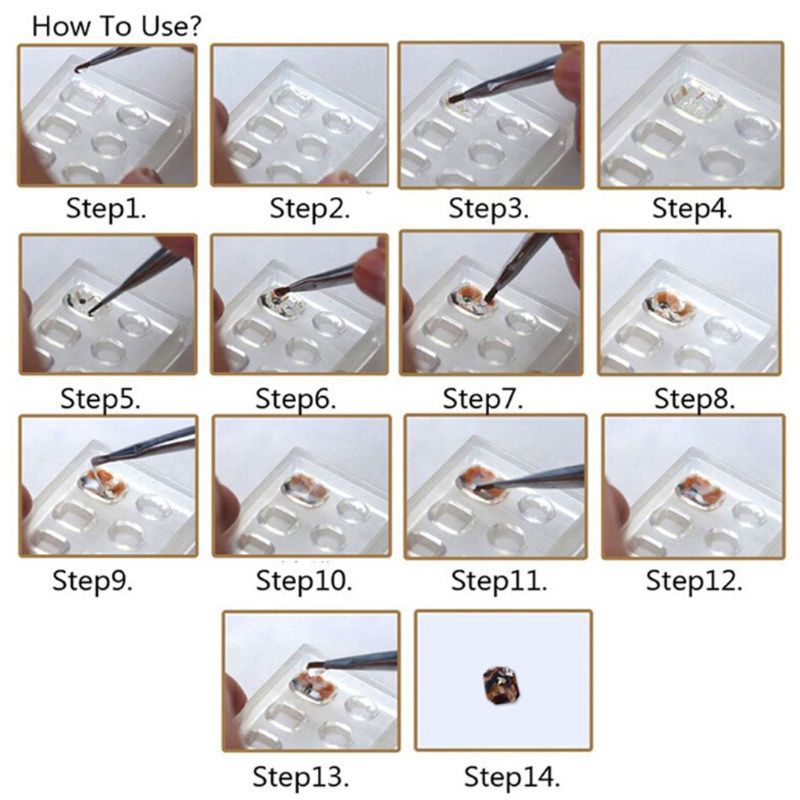 How To Use?

Step1.

Step2.

Step3.

Step4.

Step5.

Step6.

Step7.

Step8.

Step9.

Step10.

Step11.

Step12.

Step13.

Step14.